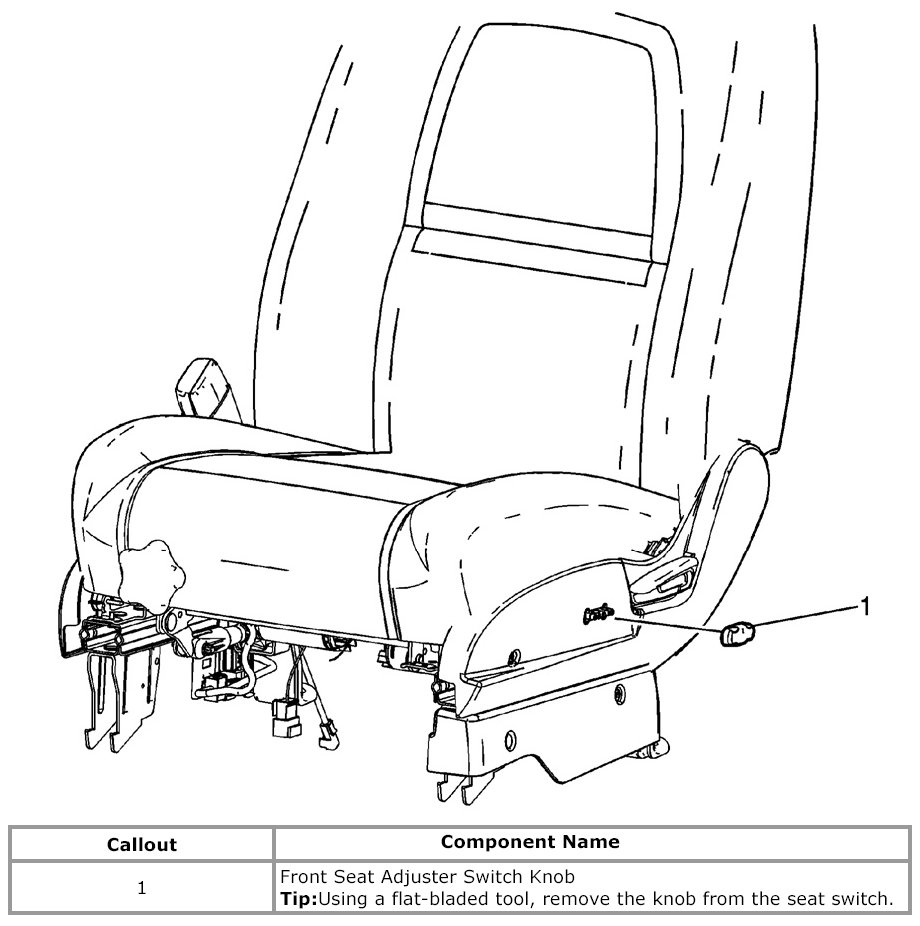 1

| Callout | Component Name |
|---|---|
| 1 | Front Seat Adjuster Switch Knob **Tip:**Using a flat-bladed tool, remove the knob from the seat switch. |