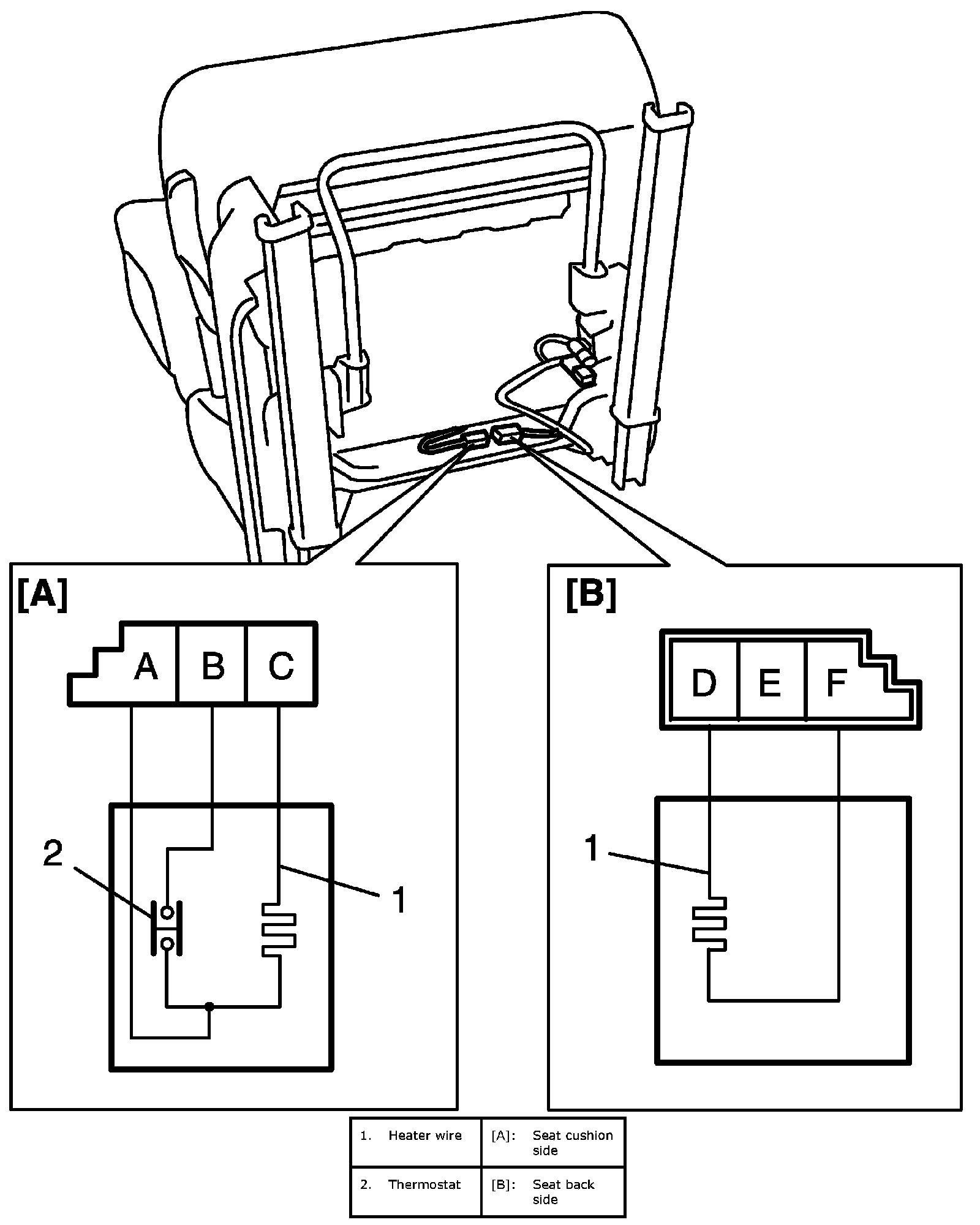 [A]

A B C

2

1

[B]

D E F

1

| 1. Heater wire | [A]: Seat cushion side |
|---|---|
| 2. Thermostat | [B]: Seat back side |