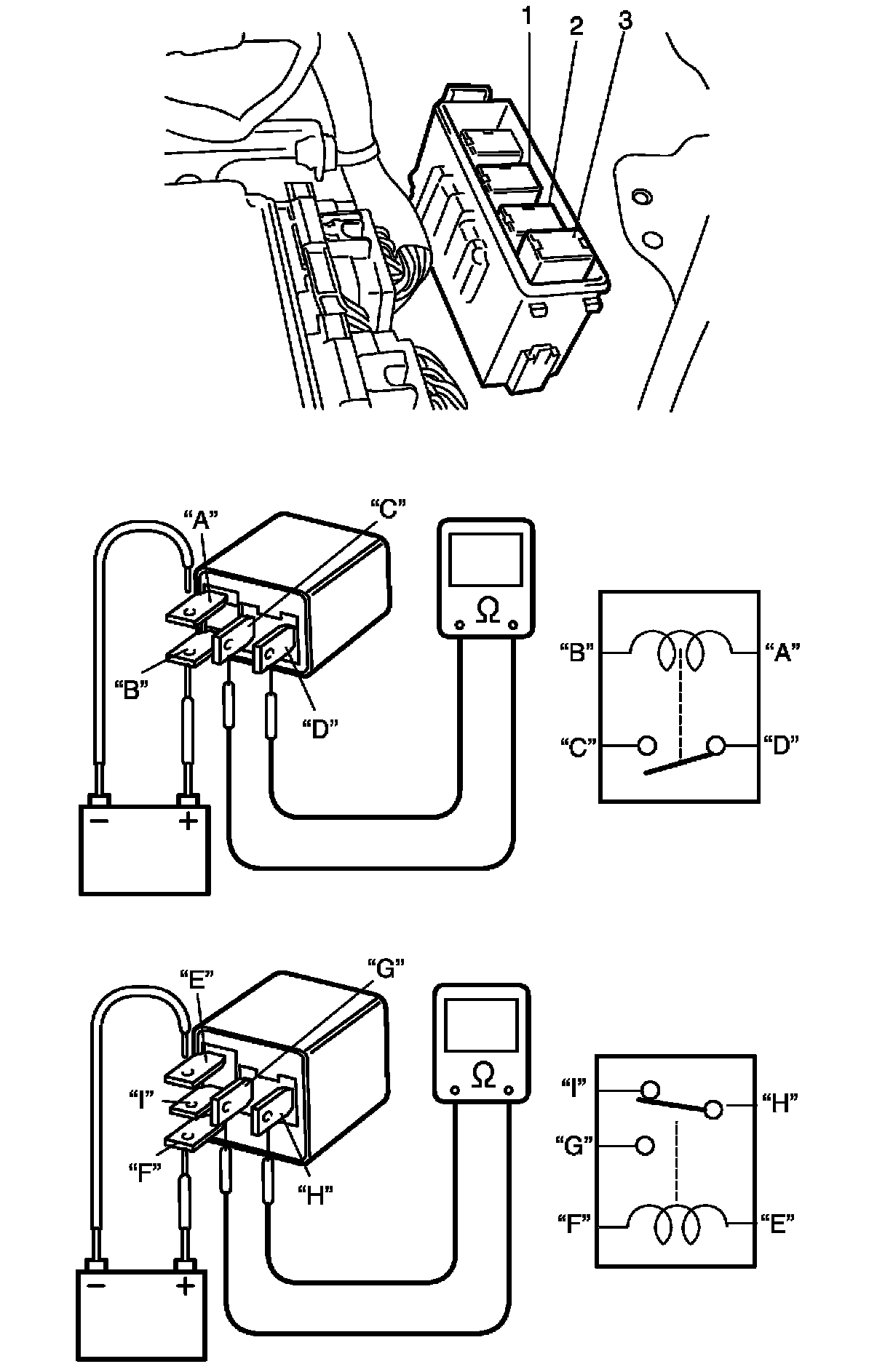 1
2
3

"A"
"C"
"B"
"D"
Ω
−
+
"B"
"A"
"C"
"D"

"E"
"G"
"I"
"F"
"H"
Ω
−
+
"I"
"H"
"G"
"F"
"E"