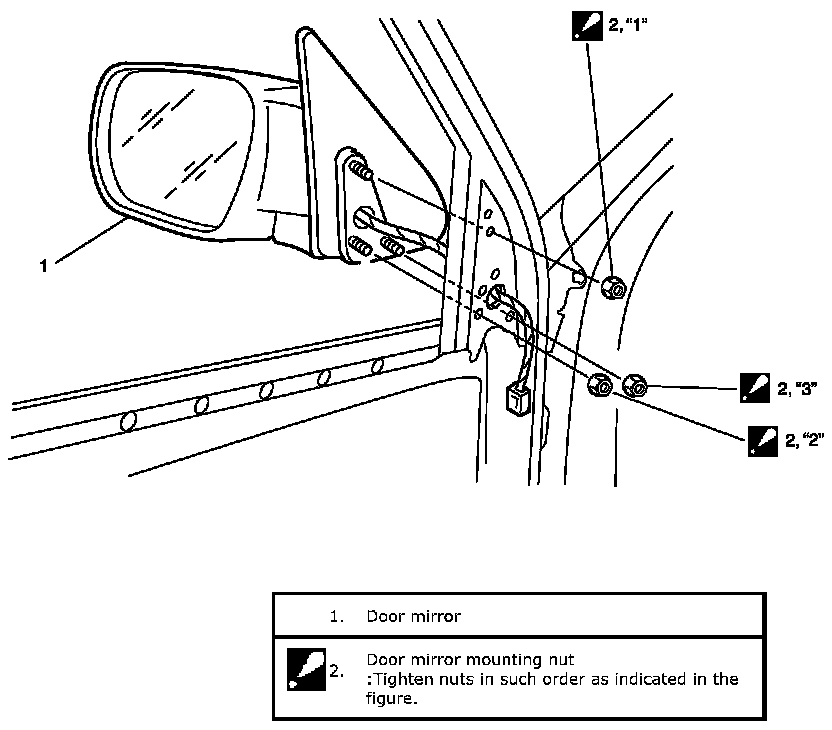 2, "1"

1

2, "3"

2, "2"

| 1. | Door mirror |
|---|---|
| 2. | Door mirror mounting nut :Tighten nuts in such order as indicated in the figure. |