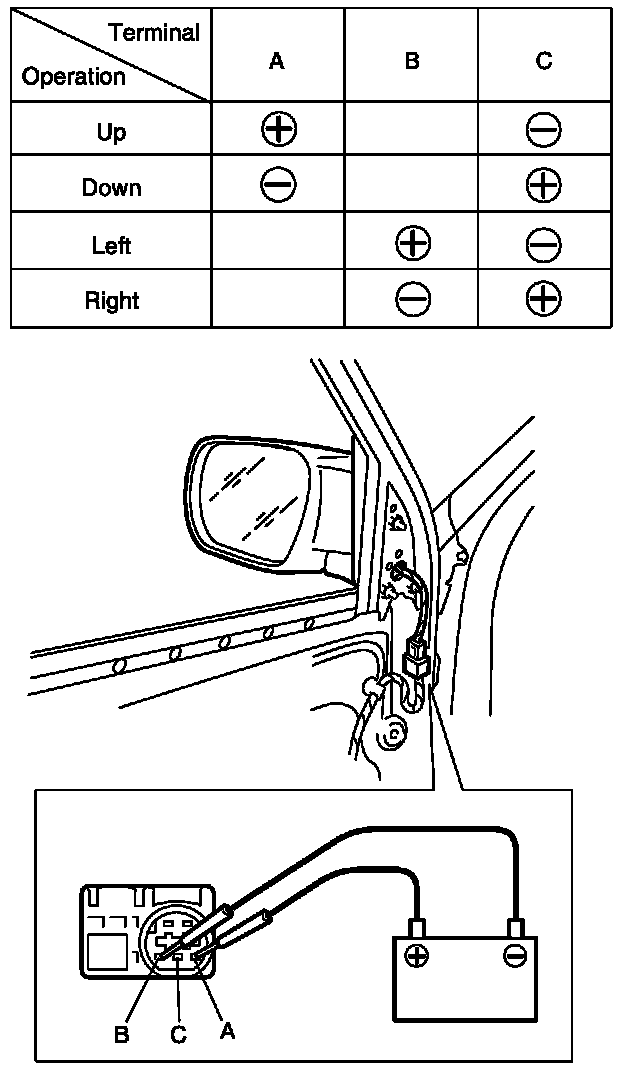 | Terminal / Operation | A | B | C |
|---|---|---|---|
| Up | $\oplus$ | | $\ominus$ |
| Down | $\ominus$ | | $\oplus$ |
| Left | | $\oplus$ | $\ominus$ |
| Right | | $\ominus$ | $\oplus$ |

$\oplus$ $\ominus$

B C A