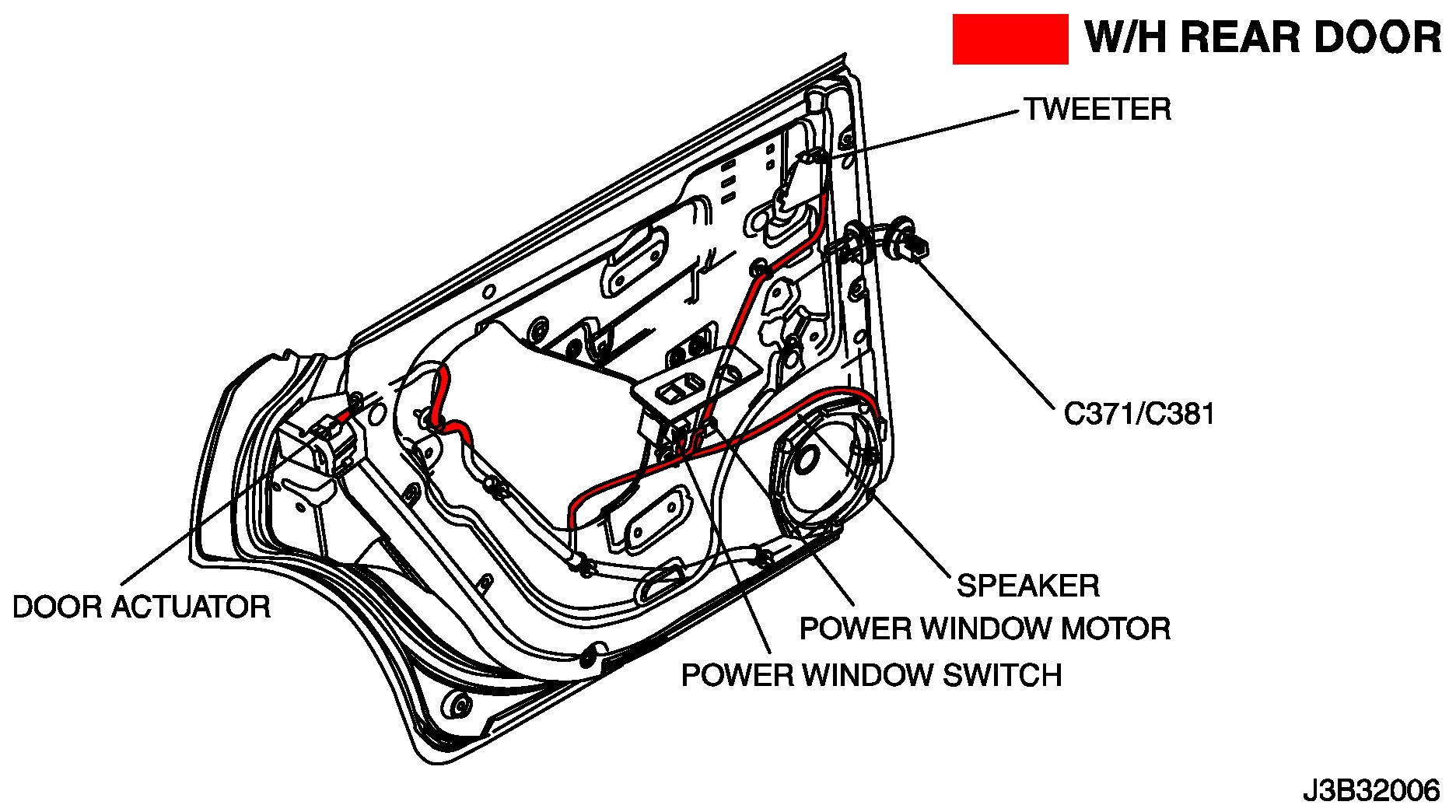 W/H REAR DOOR

TWEETER

C371/C381

SPEAKER

POWER WINDOW MOTOR

POWER WINDOW SWITCH

DOOR ACTUATOR

J3B32006