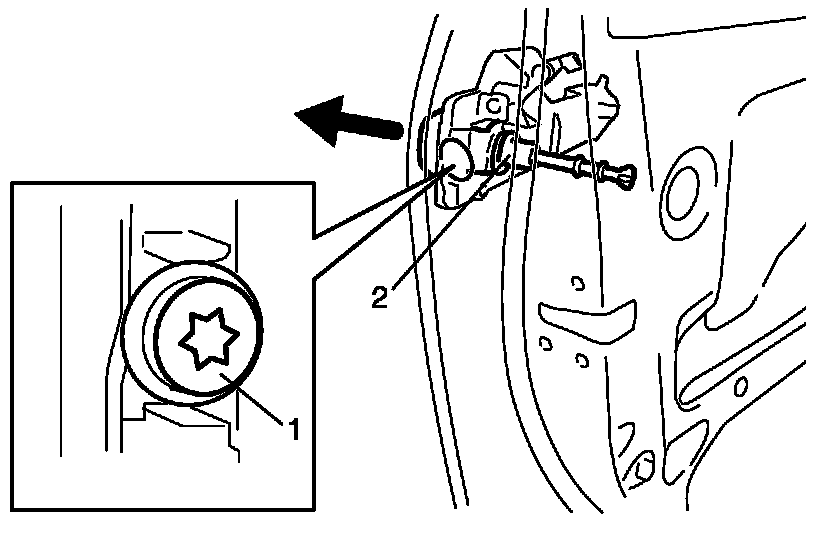 2
1