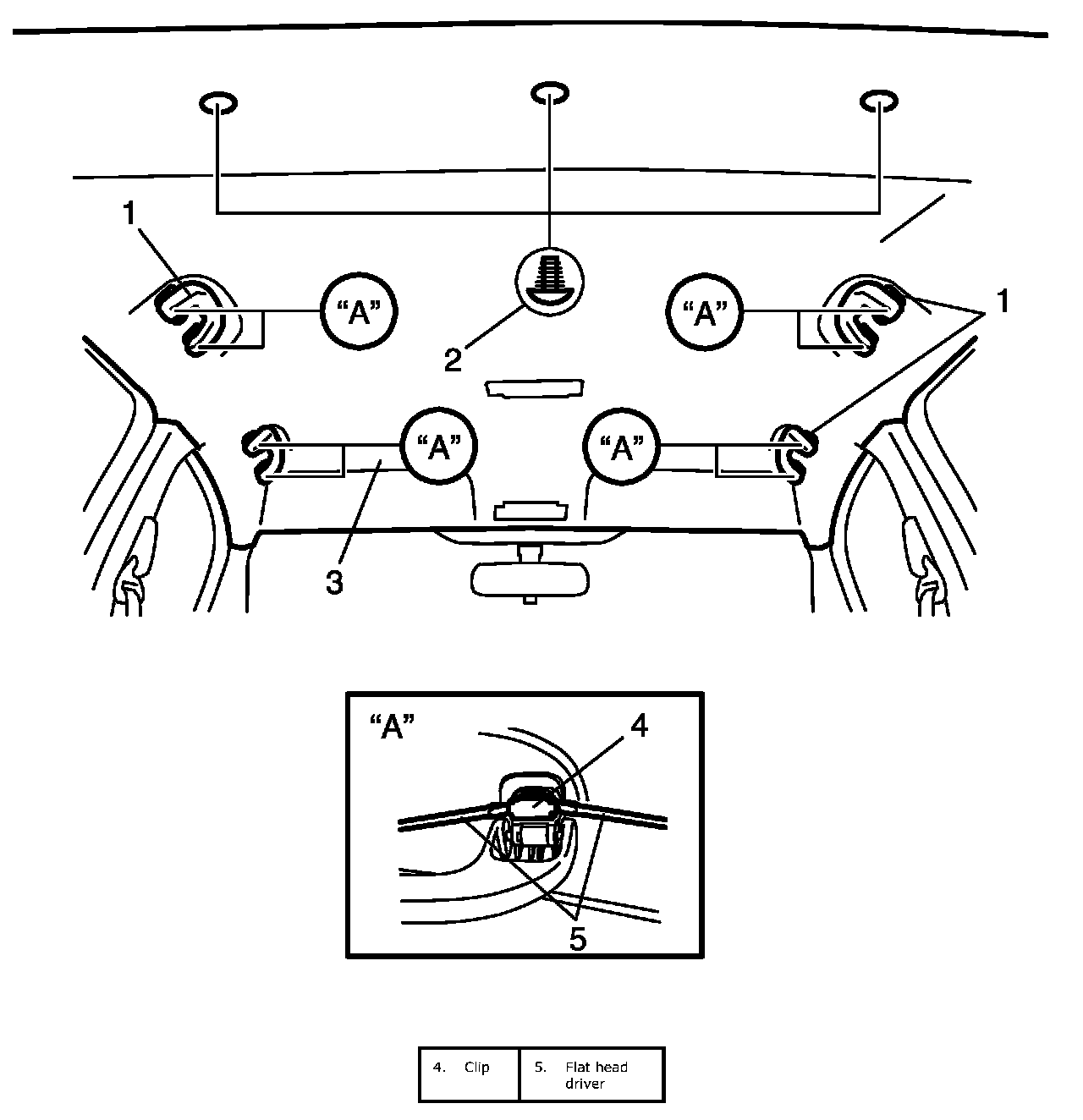 1

“A”

2

“A”

1

“A”

“A”

3

“A”

4

5

| 4. Clip | 5. Flat head driver |
|---|---|