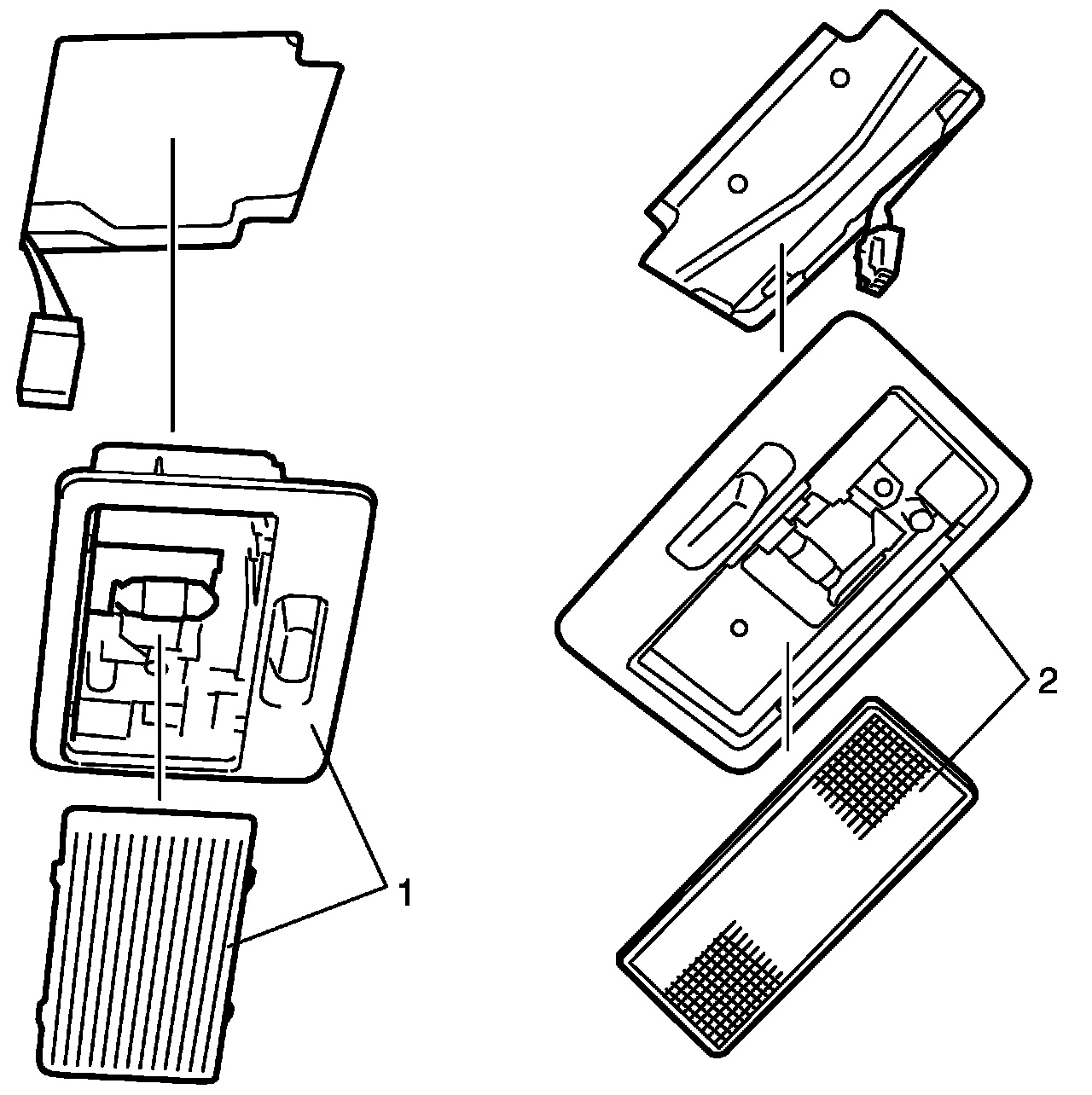 1

2