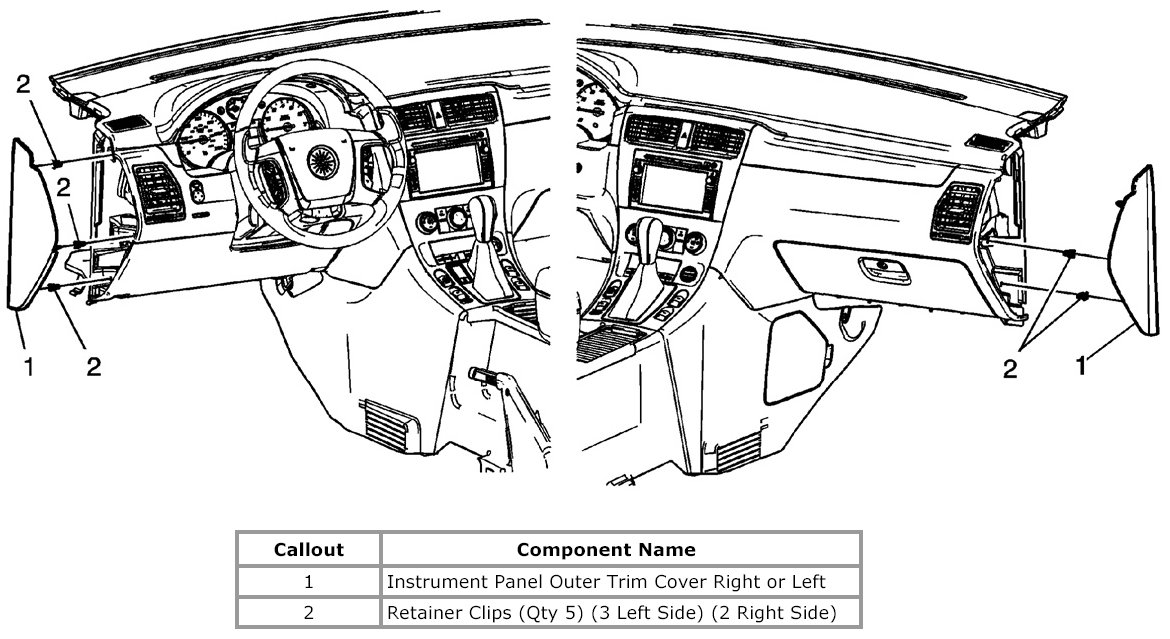 2
2
1
2
2
1

| Callout | Component Name |
|---|---|
| 1 | Instrument Panel Outer Trim Cover Right or Left |
| 2 | Retainer Clips (Qty 5) (3 Left Side) (2 Right Side) |