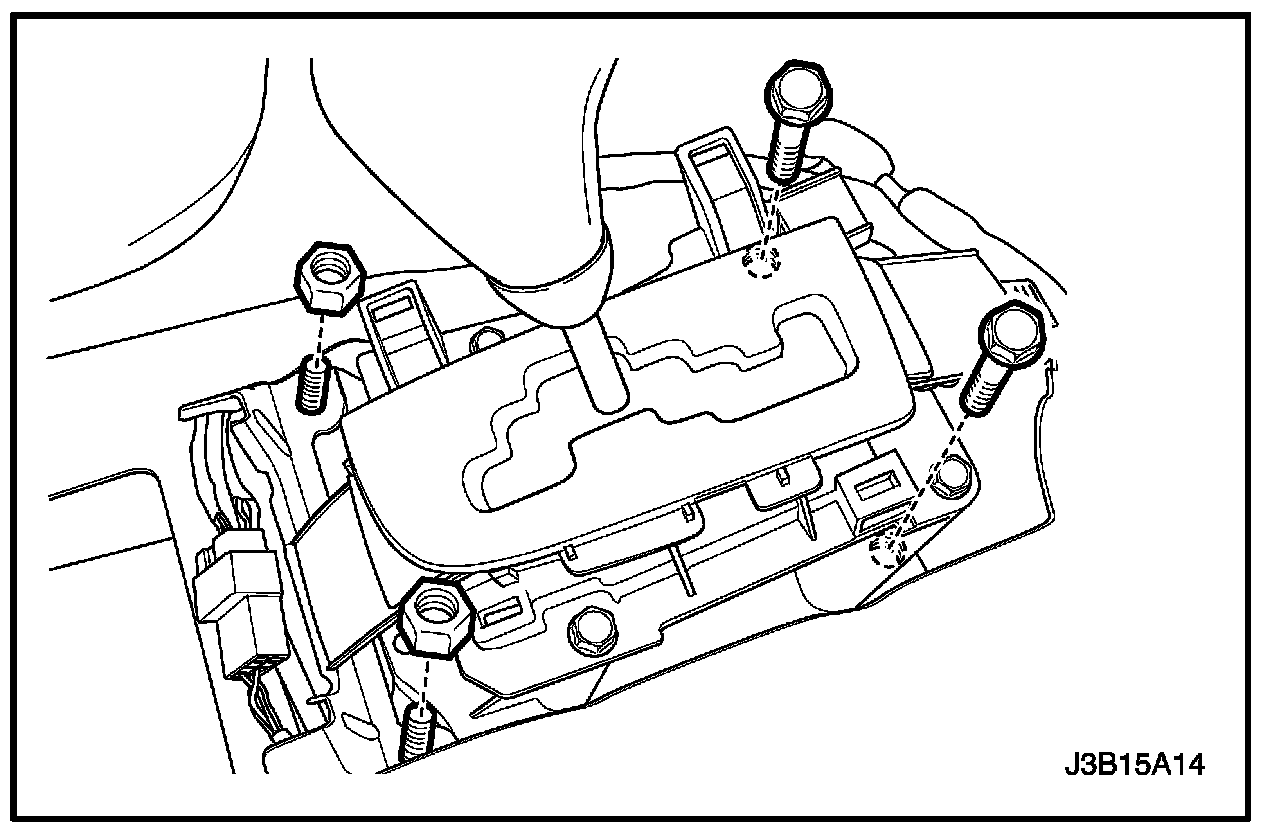 J3B15A14