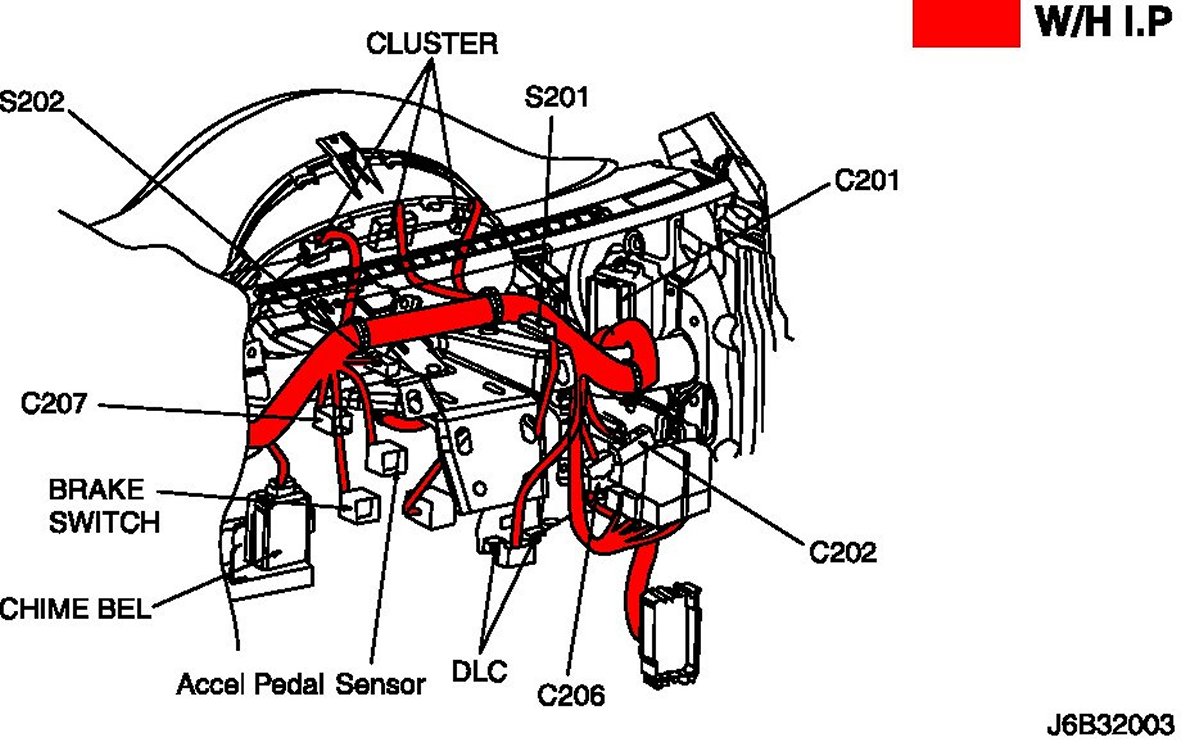 W/H I.P

CLUSTER

S202

S201

C201

C207

BRAKE SWITCH

CHIME BEL

Accel Pedal Sensor

DLC

C206

C202

J6B32003