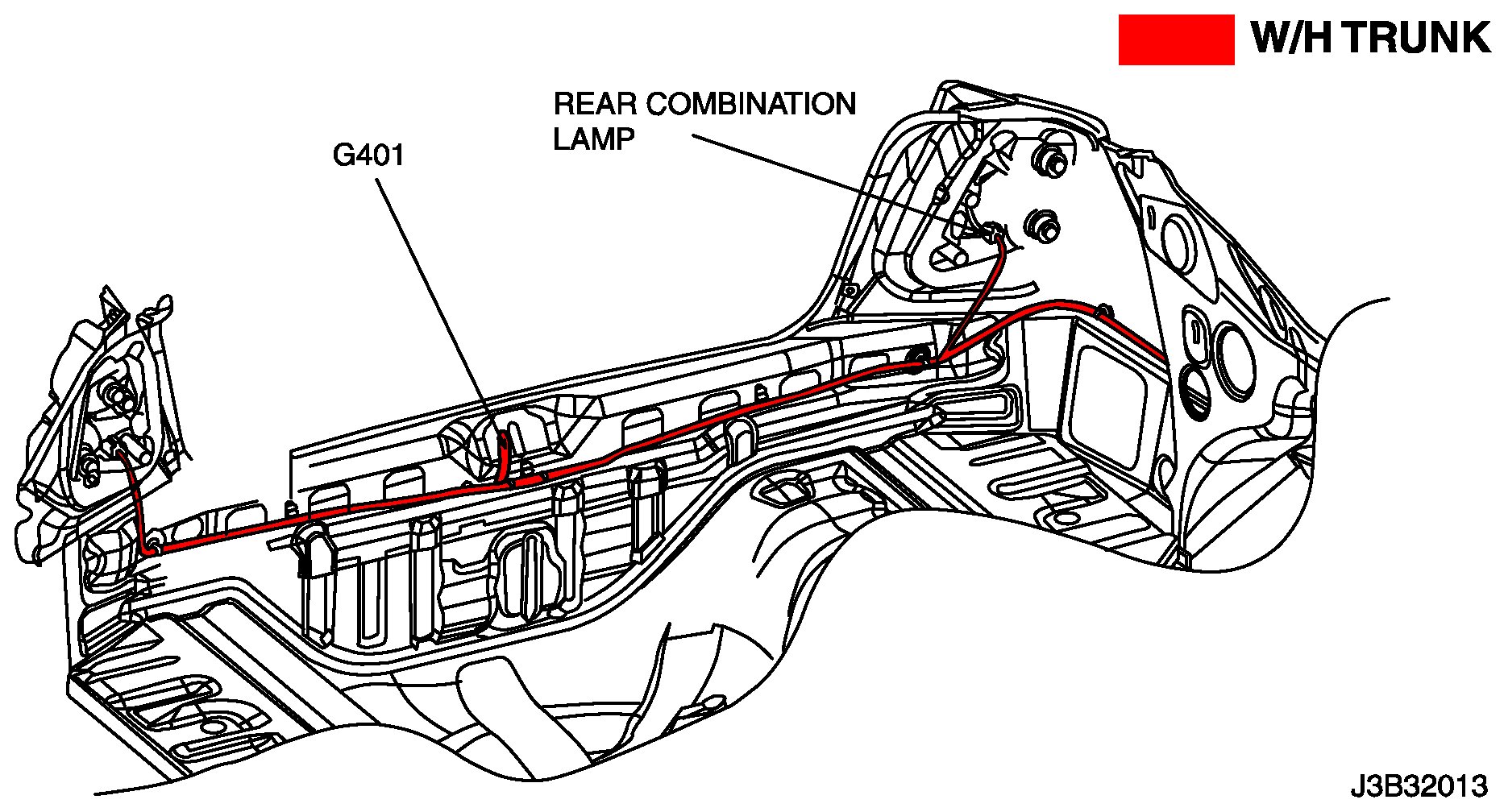 W/H TRUNK

REAR COMBINATION LAMP

G401

J3B32013