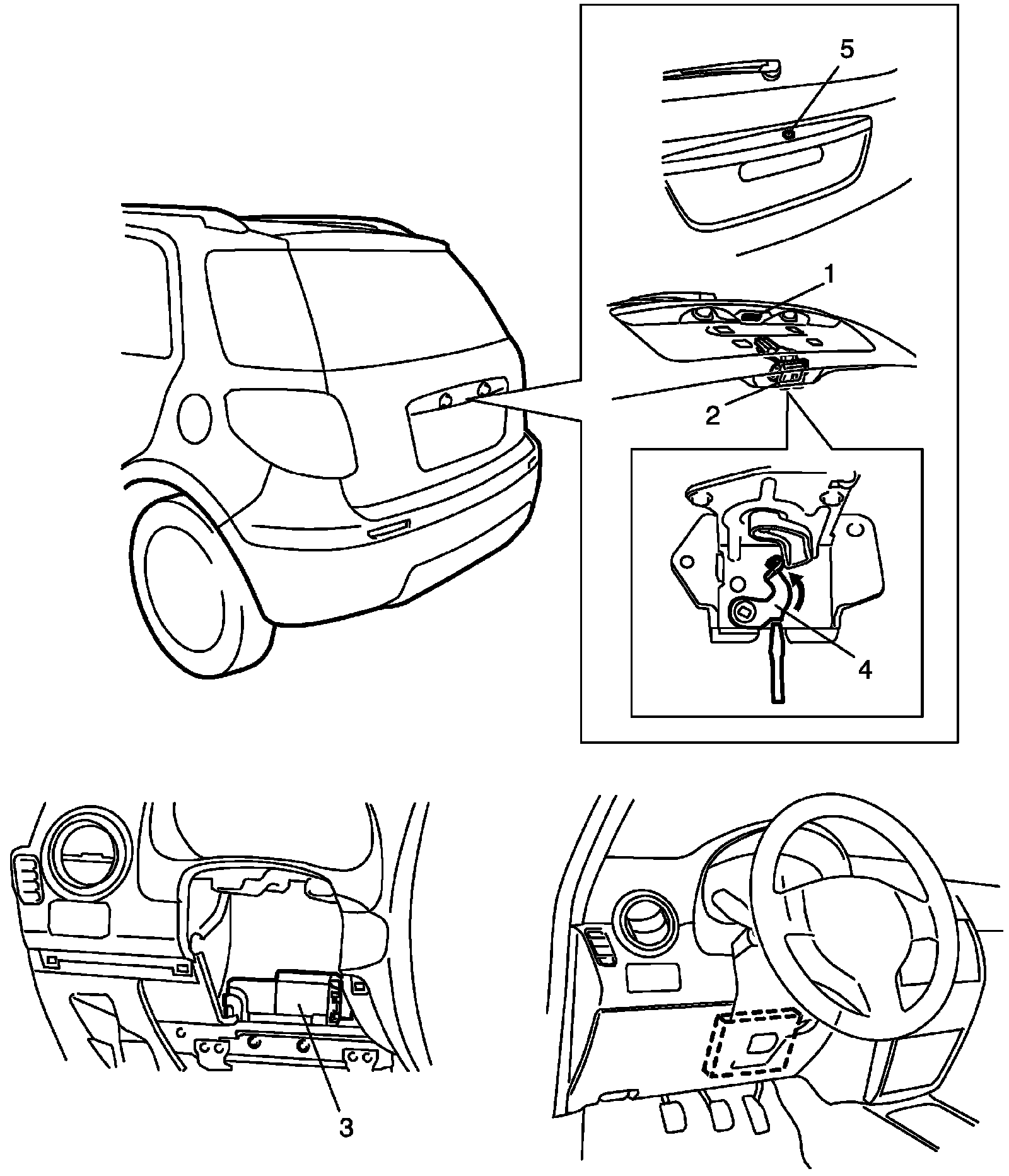 5
1
2
4
3