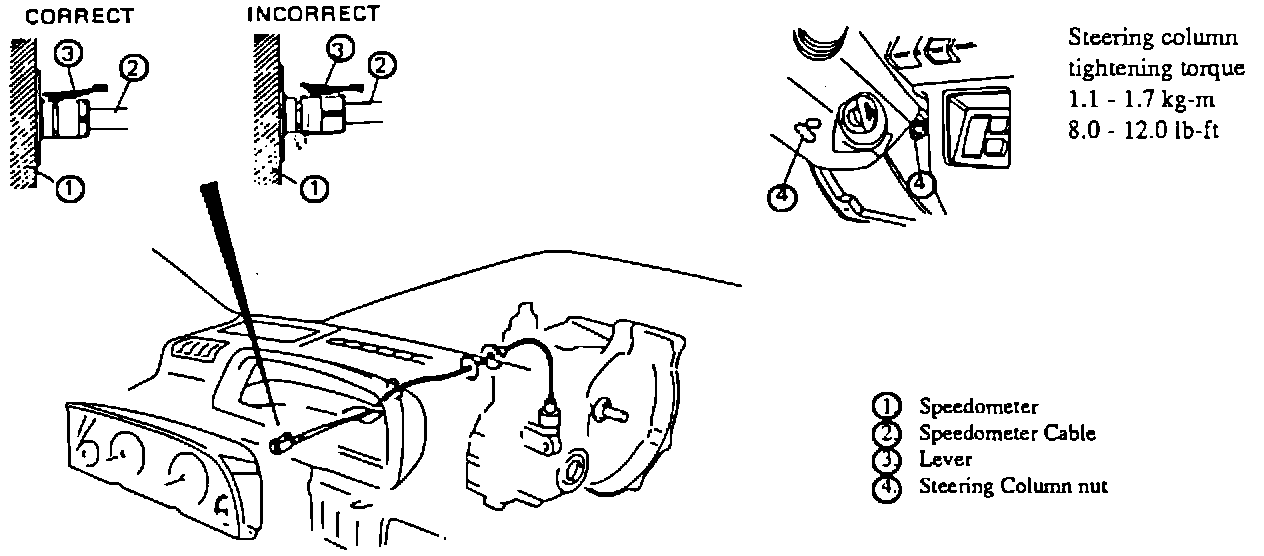 CORRECT

3
2
1

INCORRECT

3
2
1

4
4

Steering column tightening torque
1.1 - 1.7 kg-m
8.0 - 12.0 lb-ft

1 Speedometer
2 Speedometer Cable
3 Lever
4 Steering Column nut