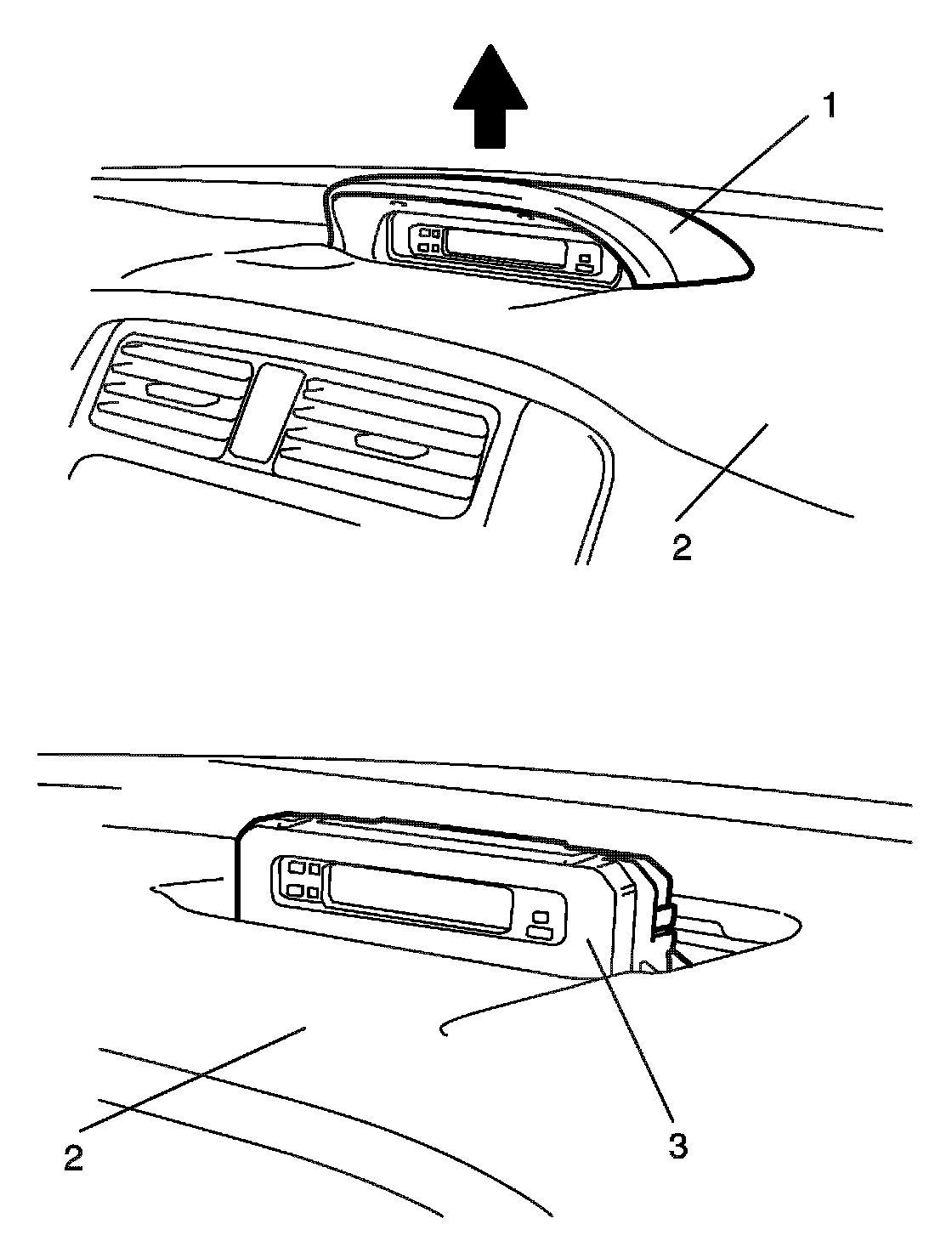 1

2

2

3