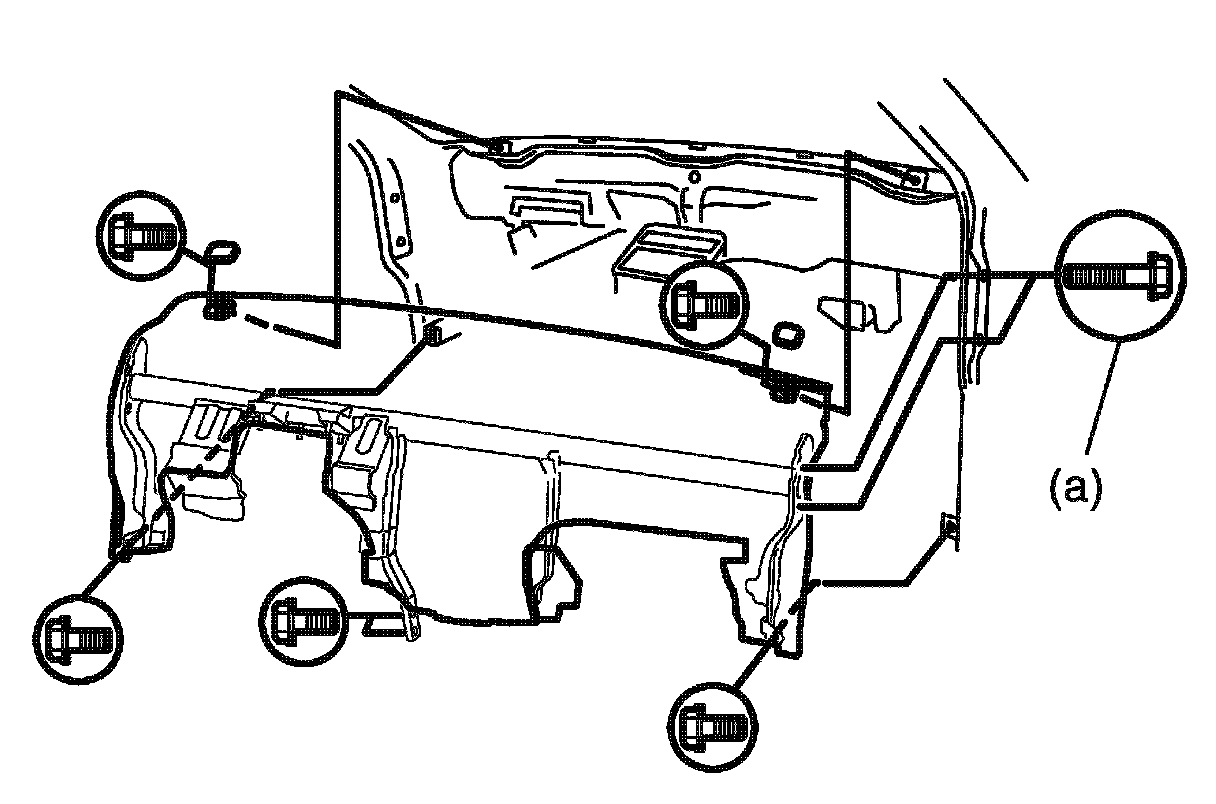 (a)