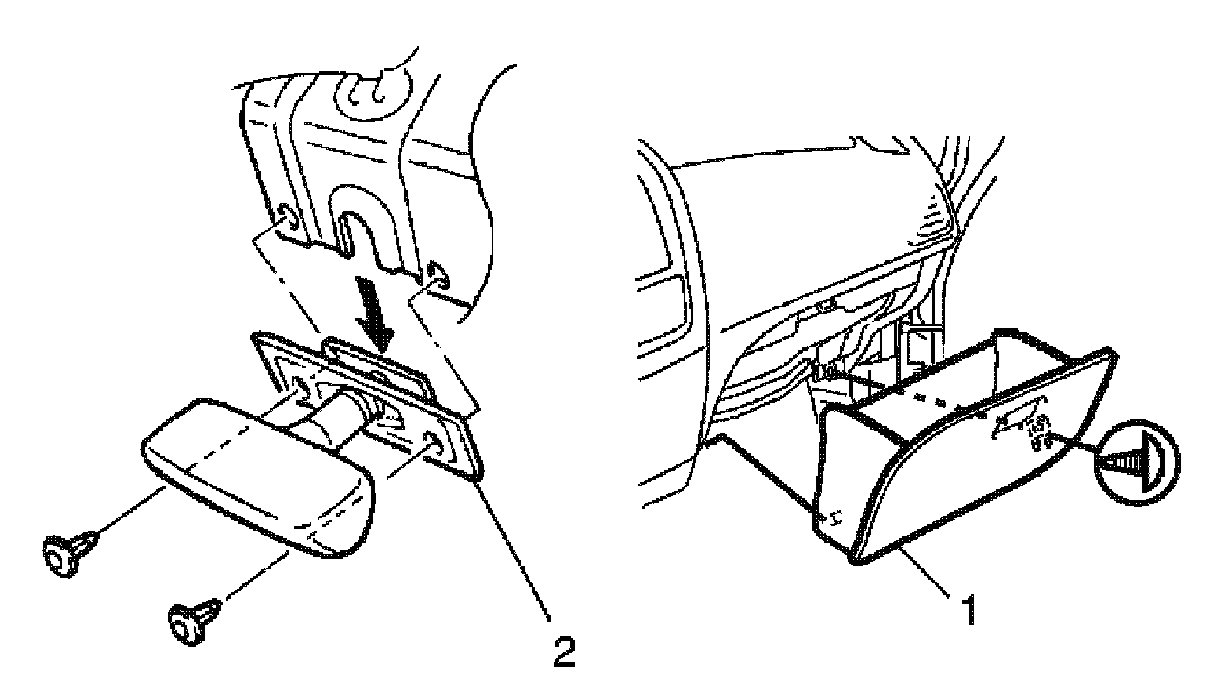 2

1