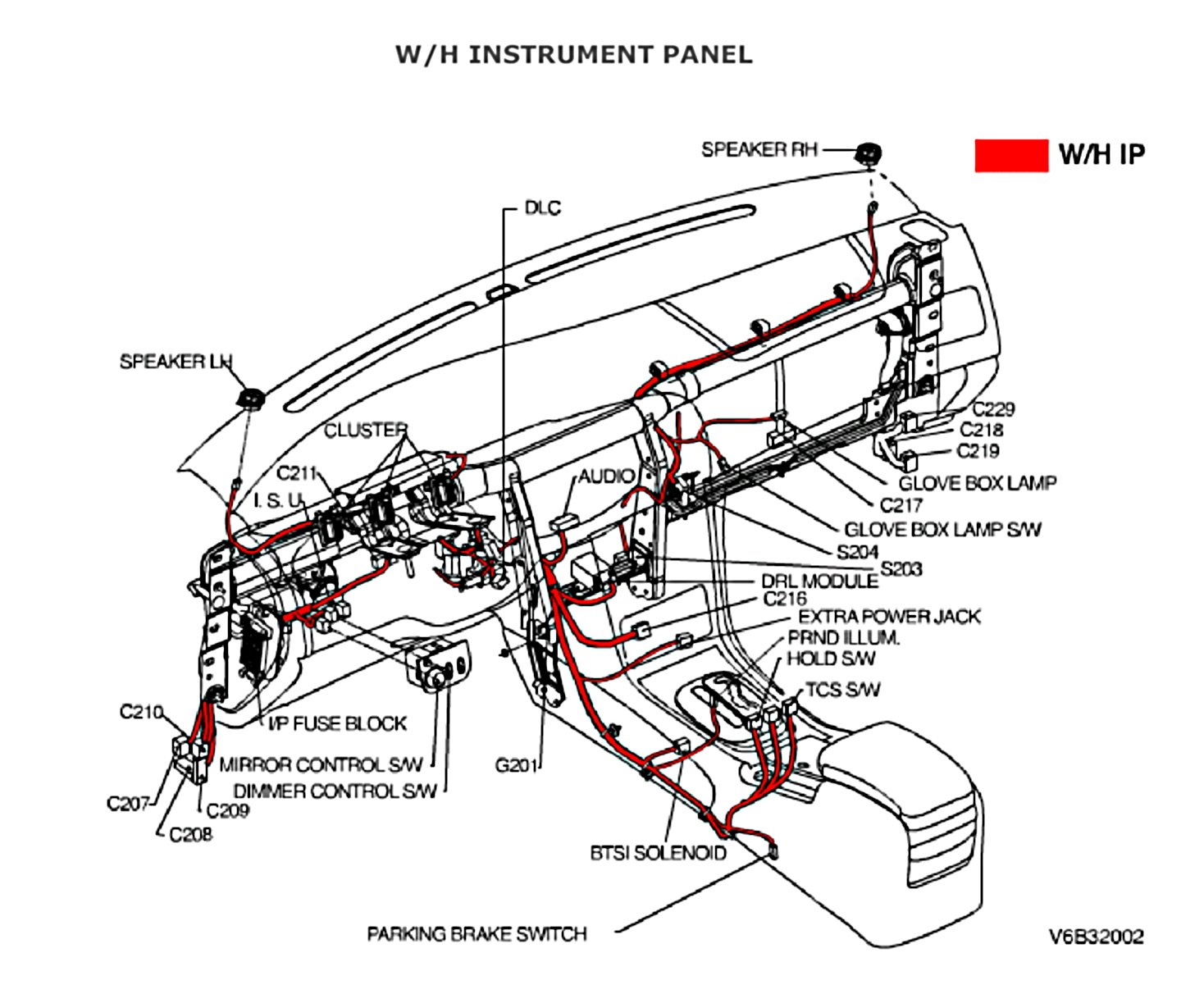 W/H INSTRUMENT PANEL

SPEAKER RH

W/H IP

DLC

SPEAKER LH

CLUSTER

C211

I. S. U.

AUDIO

C229

C218

C219

GLOVE BOX LAMP

C217

GLOVE BOX LAMP S/W

S204

S203

DRL MODULE

C216

EXTRA POWER JACK

PRND ILLUM.

HOLD S/W

TCS S/W

C210

I/P FUSE BLOCK

MIRROR CONTROL S/W

DIMMER CONTROL S/W

G201

C207

C209

C208

BTSI SOLENOID

PARKING BRAKE SWITCH

V6B32002