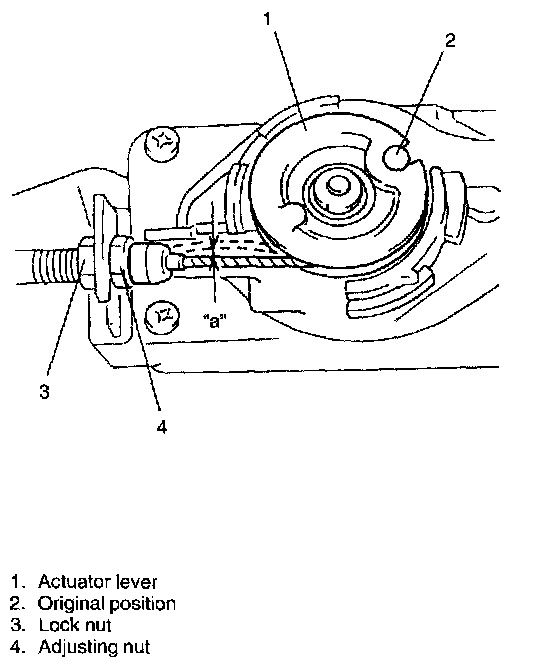 1
2
"a"
3
4

1. Actuator lever
2. Original position
3. Lock nut
4. Adjusting nut