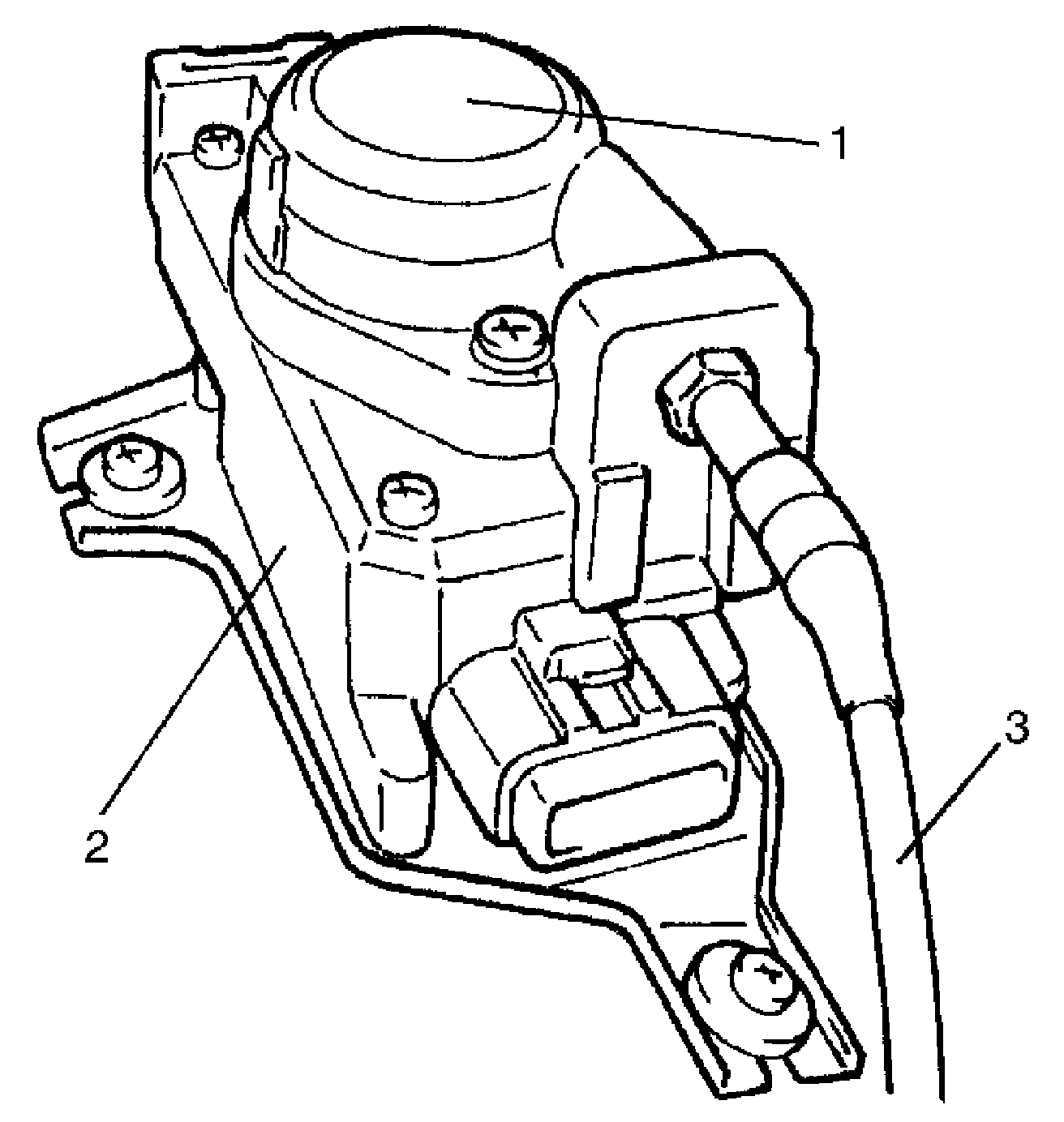 1
2
3