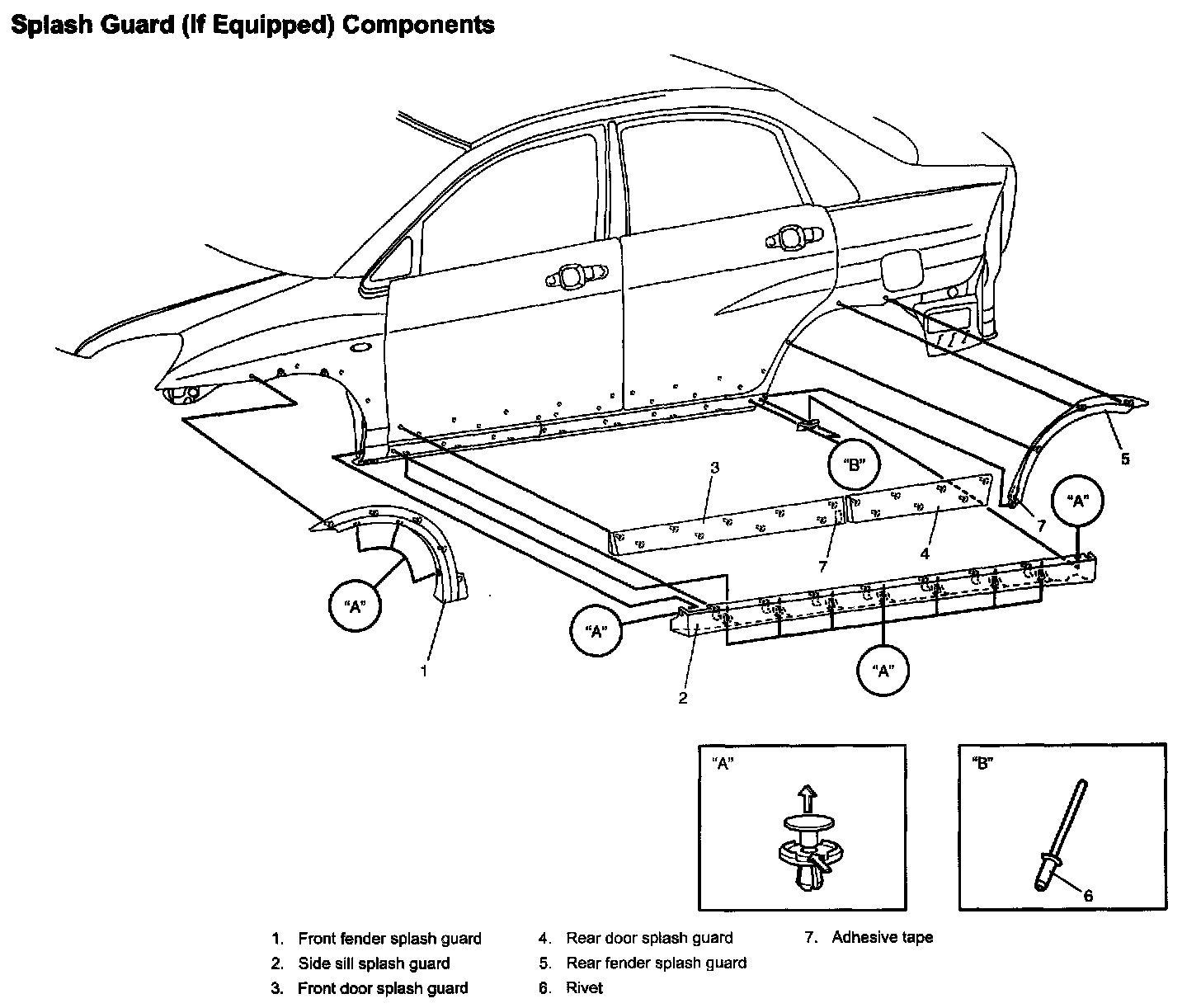 Splash Guard (If Equipped) Components

"B"
3
5
"A"
7
7
4
"A"
"A"
"A"
1
2

"A"

"B"
6

1. Front fender splash guard
2. Side sill splash guard
3. Front door splash guard
4. Rear door splash guard
5. Rear fender splash guard
6. Rivet
7. Adhesive tape