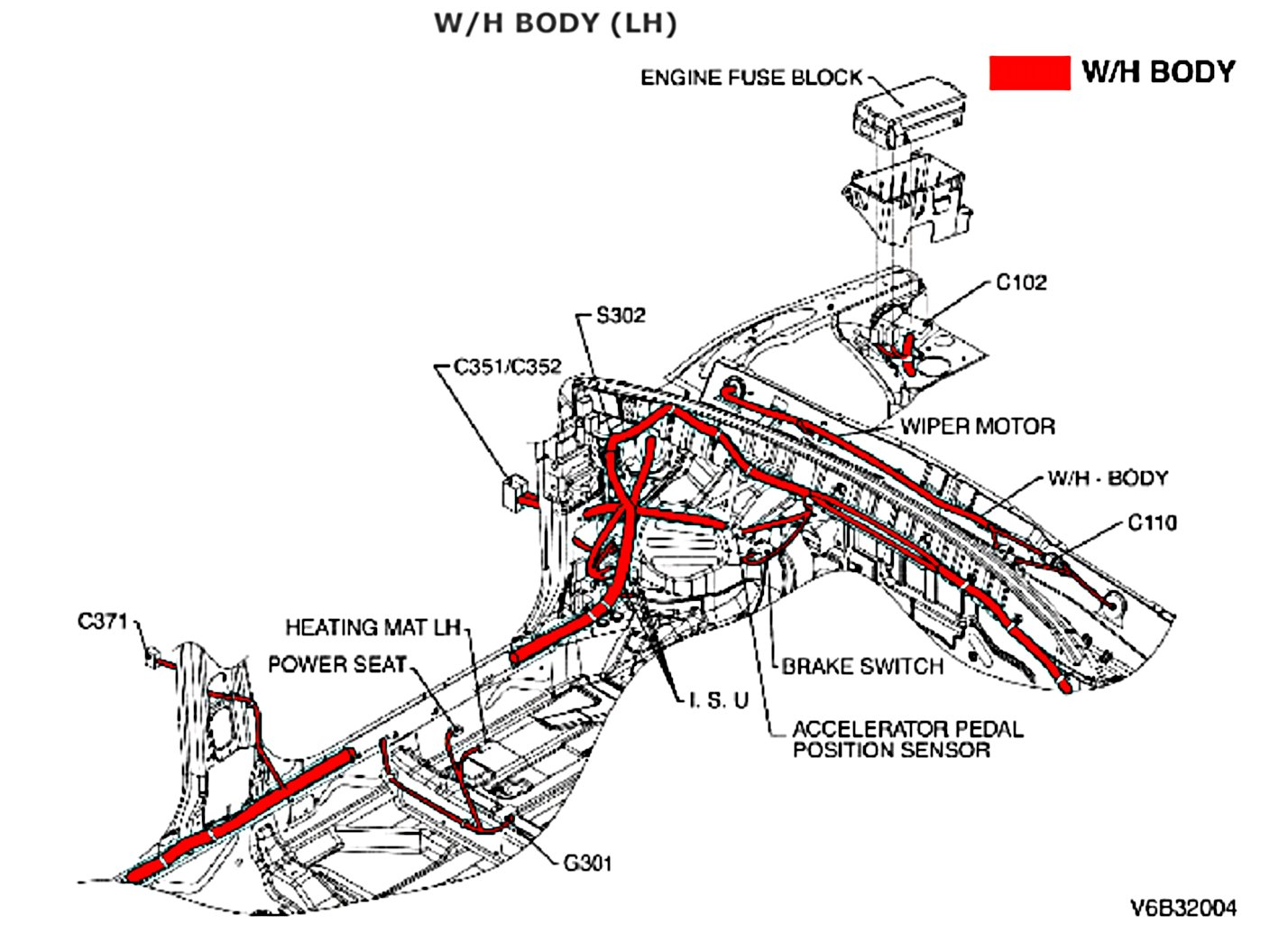 W/H BODY (LH)

W/H BODY

ENGINE FUSE BLOCK

C102

S302

C351/C352

WIPER MOTOR

W/H - BODY

C110

C371

HEATING MAT LH

POWER SEAT

BRAKE SWITCH

I. S. U

ACCELERATOR PEDAL POSITION SENSOR

G301

V6B32004