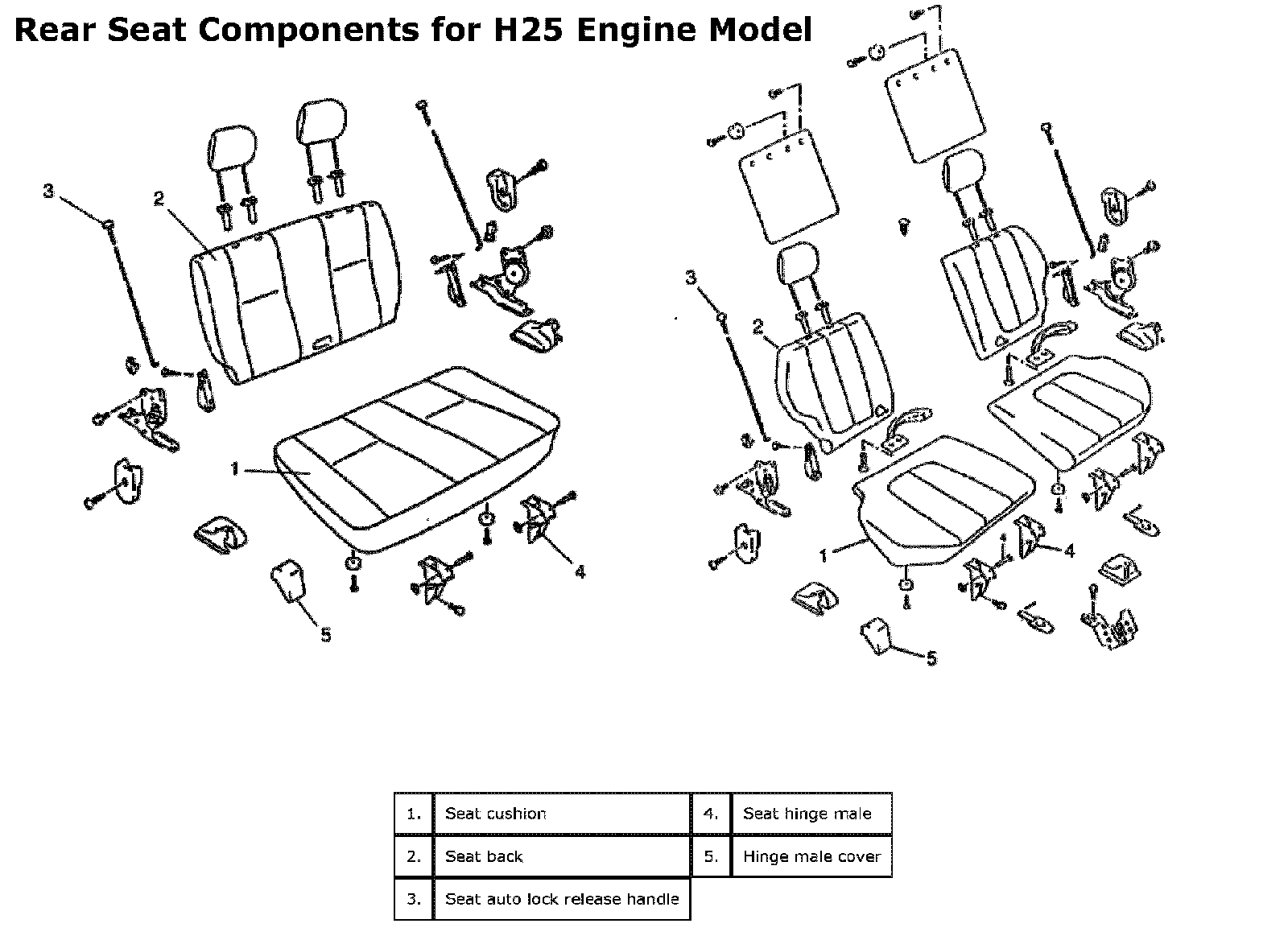 Rear Seat Components for H25 Engine Model

3
2
1
4
5

3
2
1
4
5

| 1. | Seat cushion | 4. | Seat hinge male |
|---|---|---|---|
| 2. | Seat back | 5. | Hinge male cover |
| 3. | Seat auto lock release handle | | |