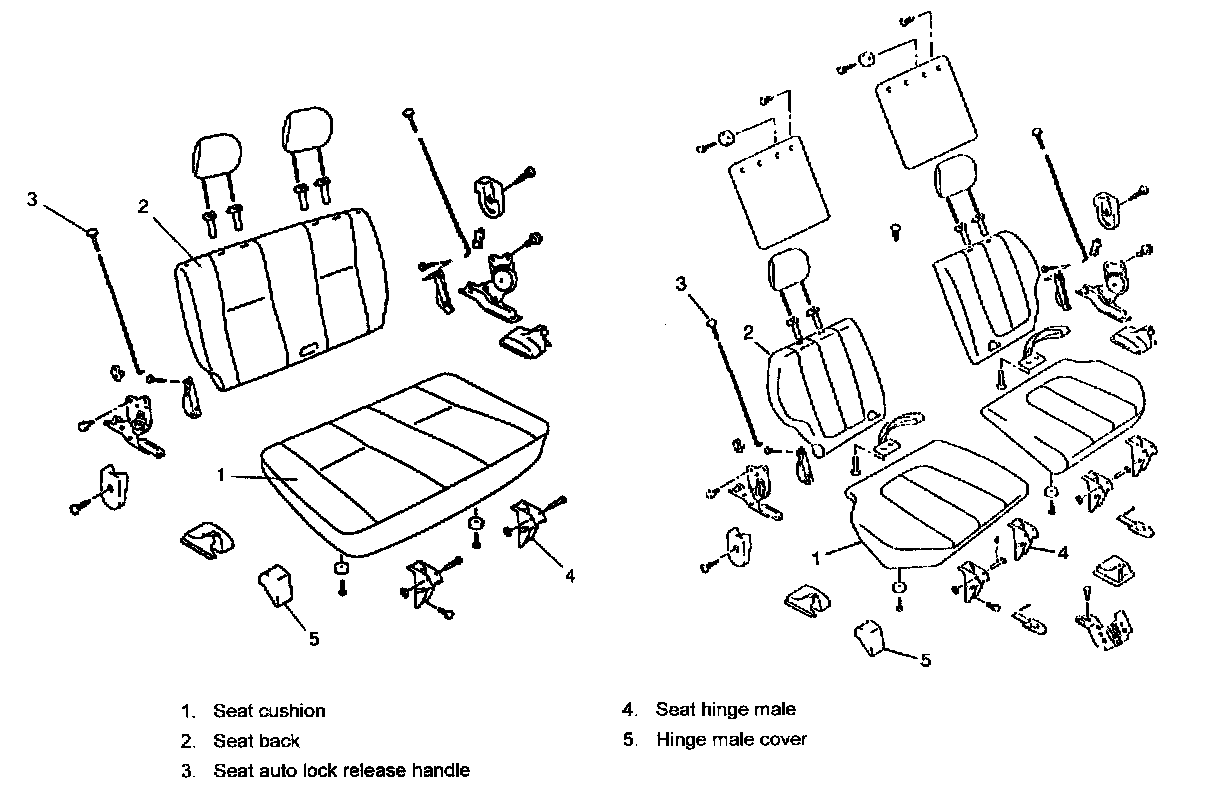 3
2
1
4
5

3
2
1
4
5

1. Seat cushion
2. Seat back
3. Seat auto lock release handle

4. Seat hinge male
5. Hinge male cover