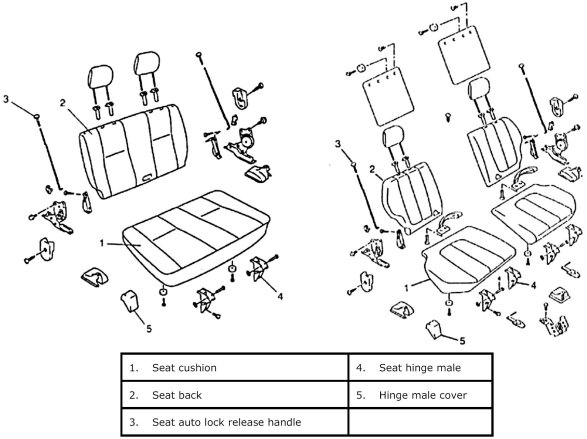 3
2
1
4
5
3
2
1
4
5

| 1. Seat cushion | 4. Seat hinge male |
|---|---|
| 2. Seat back | 5. Hinge male cover |
| 3. Seat auto lock release handle | |