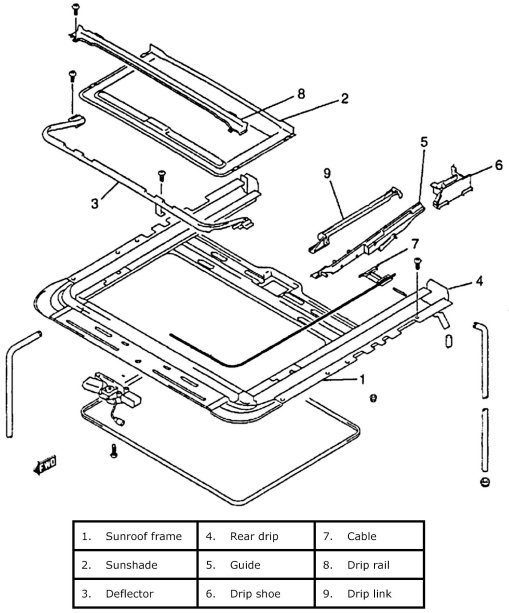 8
2
5
6
9
3
7
4
1
FWD

| 1. Sunroof frame | 4. Rear drip | 7. Cable |
|---|---|---|
| 2. Sunshade | 5. Guide | 8. Drip rail |
| 3. Deflector | 6. Drip shoe | 9. Drip link |