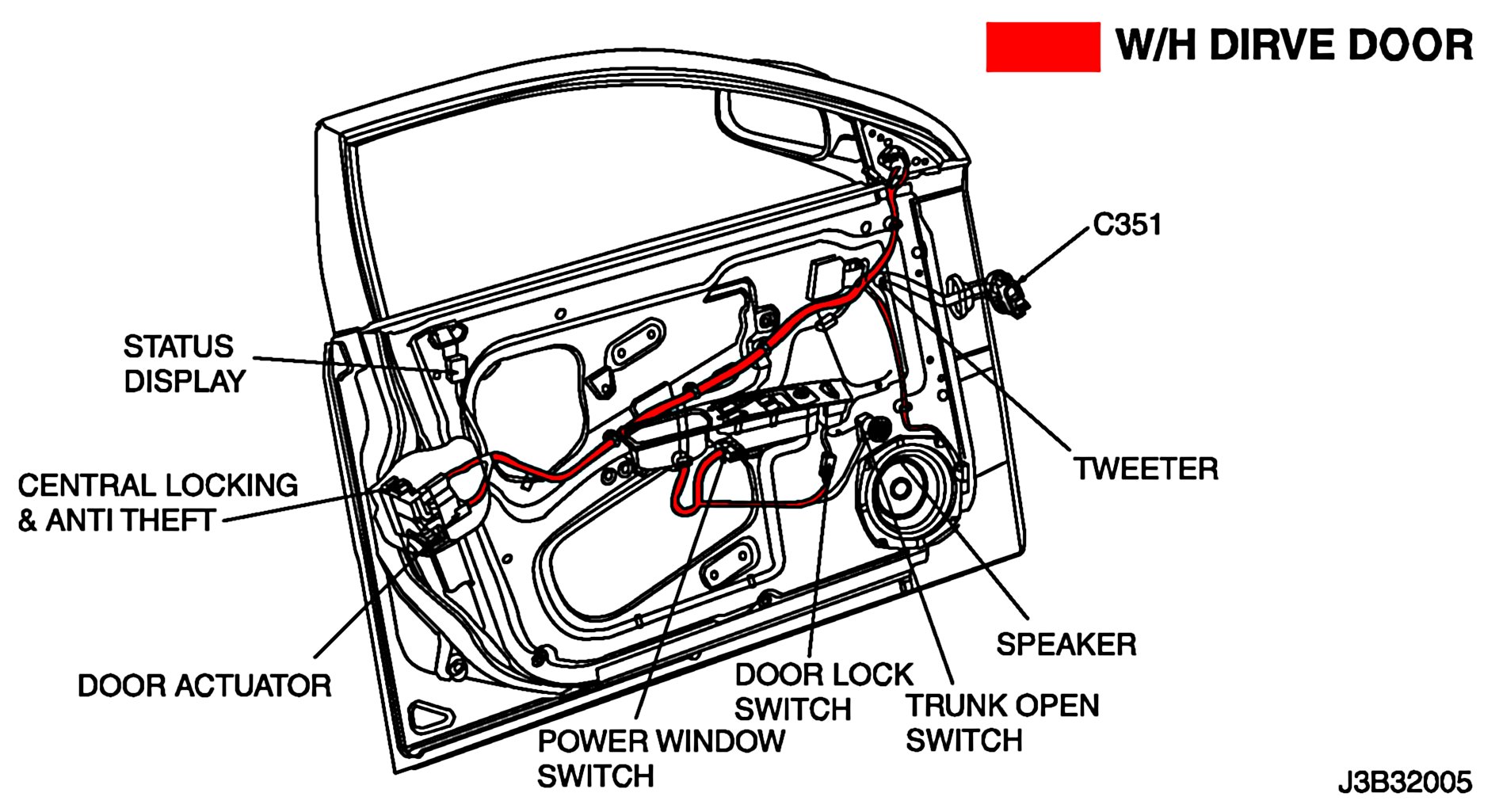 W/H DIRVE DOOR

C351

STATUS DISPLAY

TWEETER

CENTRAL LOCKING & ANTI THEFT

SPEAKER

DOOR ACTUATOR

DOOR LOCK SWITCH

TRUNK OPEN SWITCH

POWER WINDOW SWITCH

J3B32005