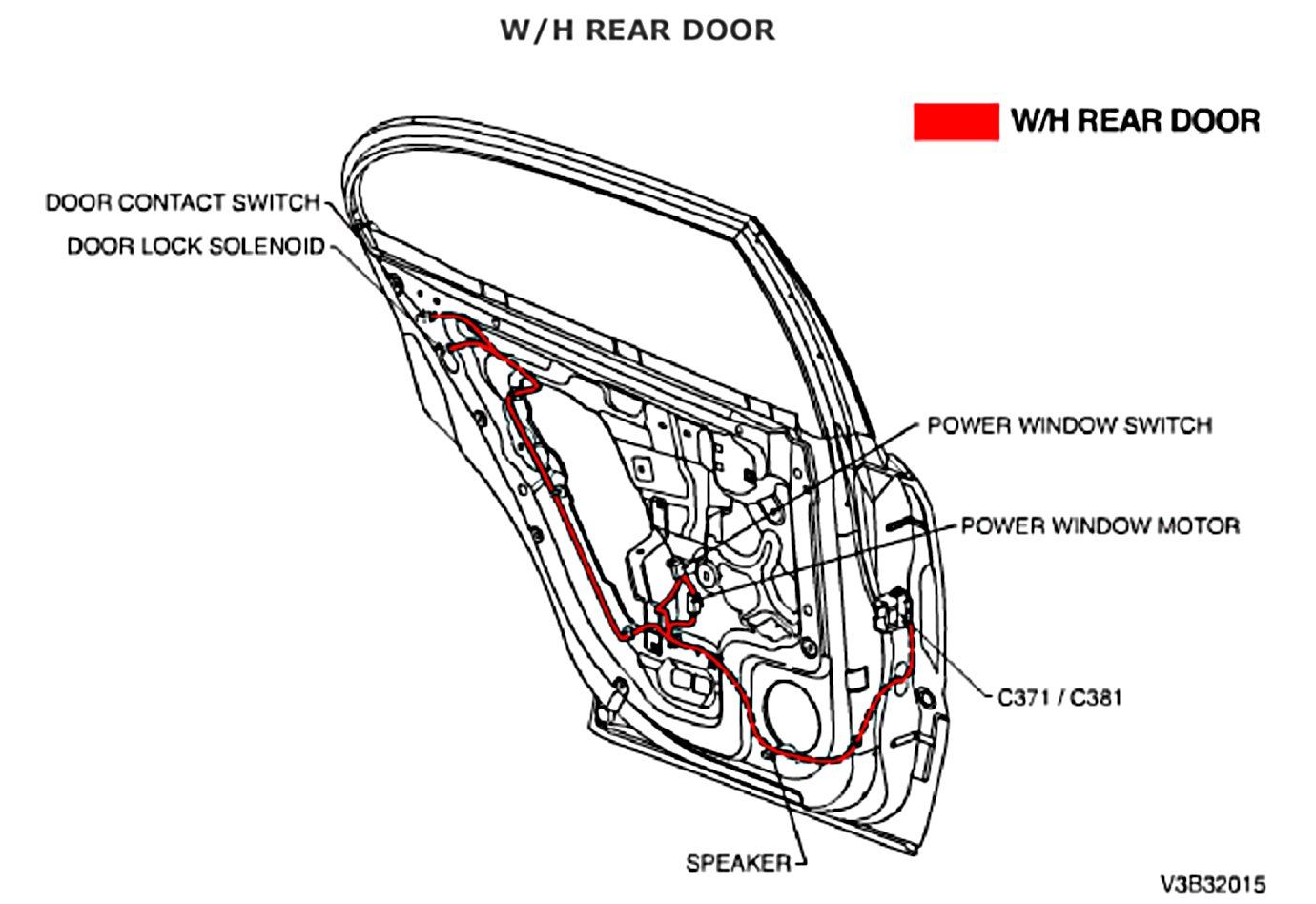 W/H REAR DOOR

W/H REAR DOOR

DOOR CONTACT SWITCH

DOOR LOCK SOLENOID

POWER WINDOW SWITCH

POWER WINDOW MOTOR

C371 / C381

SPEAKER

V3B32015