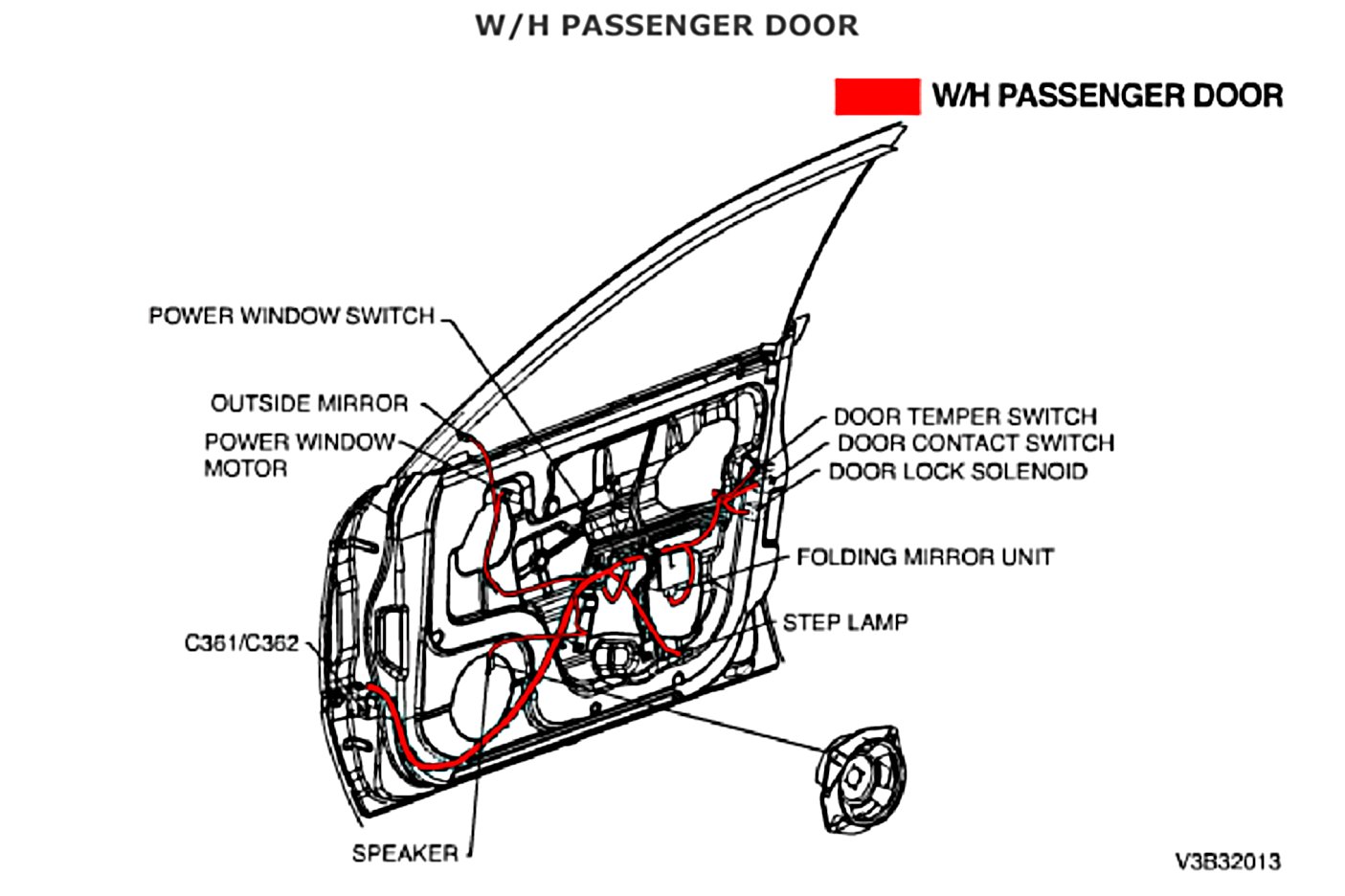 W/H PASSENGER DOOR

W/H PASSENGER DOOR

POWER WINDOW SWITCH

OUTSIDE MIRROR

POWER WINDOW MOTOR

DOOR TEMPER SWITCH

DOOR CONTACT SWITCH

DOOR LOCK SOLENOID

FOLDING MIRROR UNIT

STEP LAMP

C361/C362

SPEAKER

V3B32013