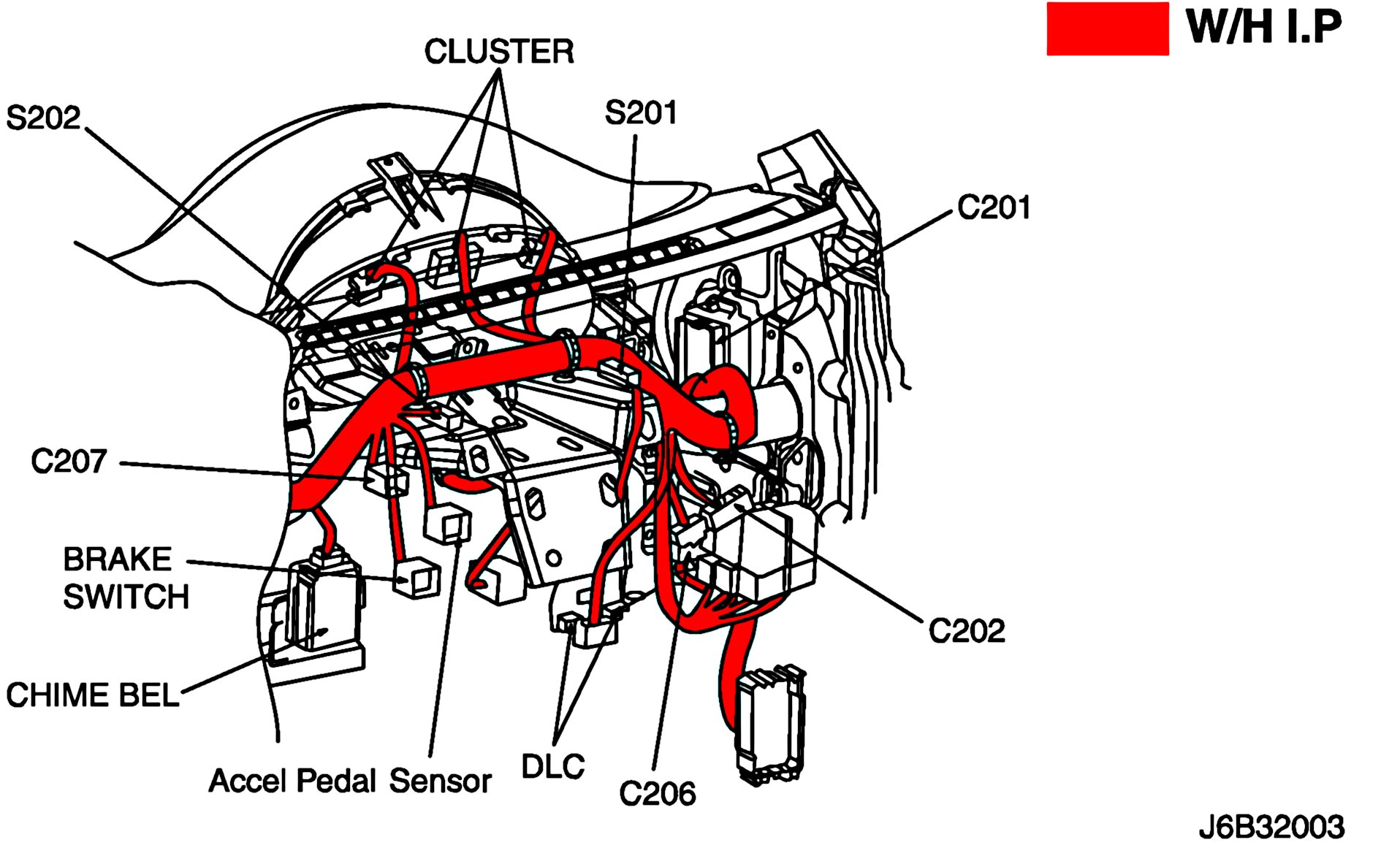 W/H I.P

CLUSTER

S202

S201

C201

C207

BRAKE SWITCH

CHIME BEL

Accel Pedal Sensor

DLC

C206

C202

J6B32003