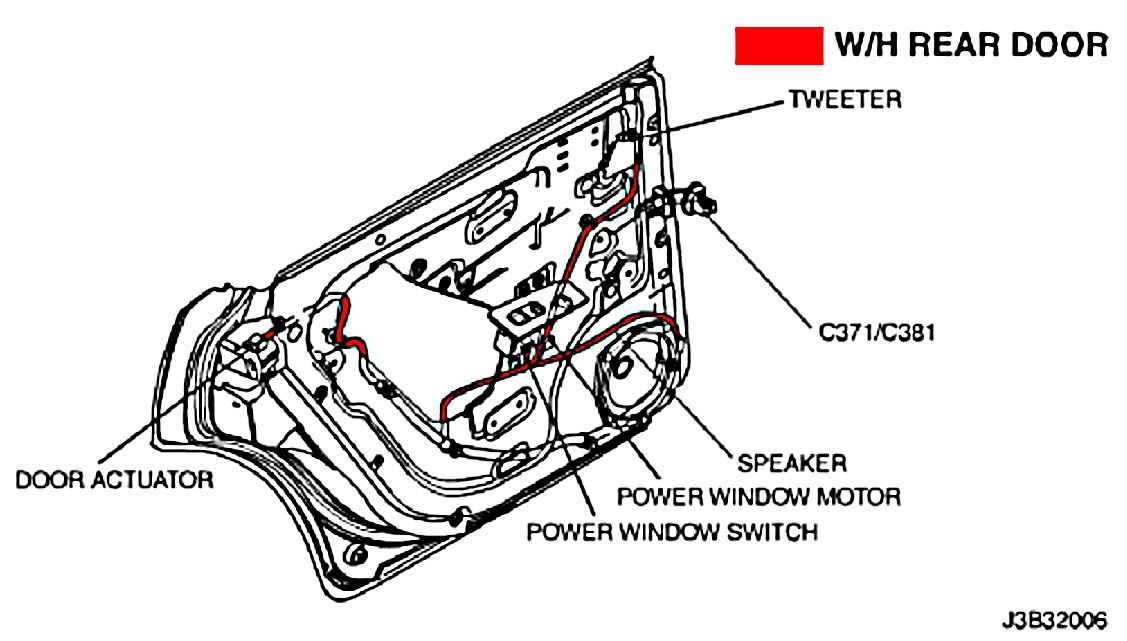 W/H REAR DOOR

TWEETER

C371/C381

DOOR ACTUATOR

SPEAKER

POWER WINDOW MOTOR

POWER WINDOW SWITCH

J3B32006