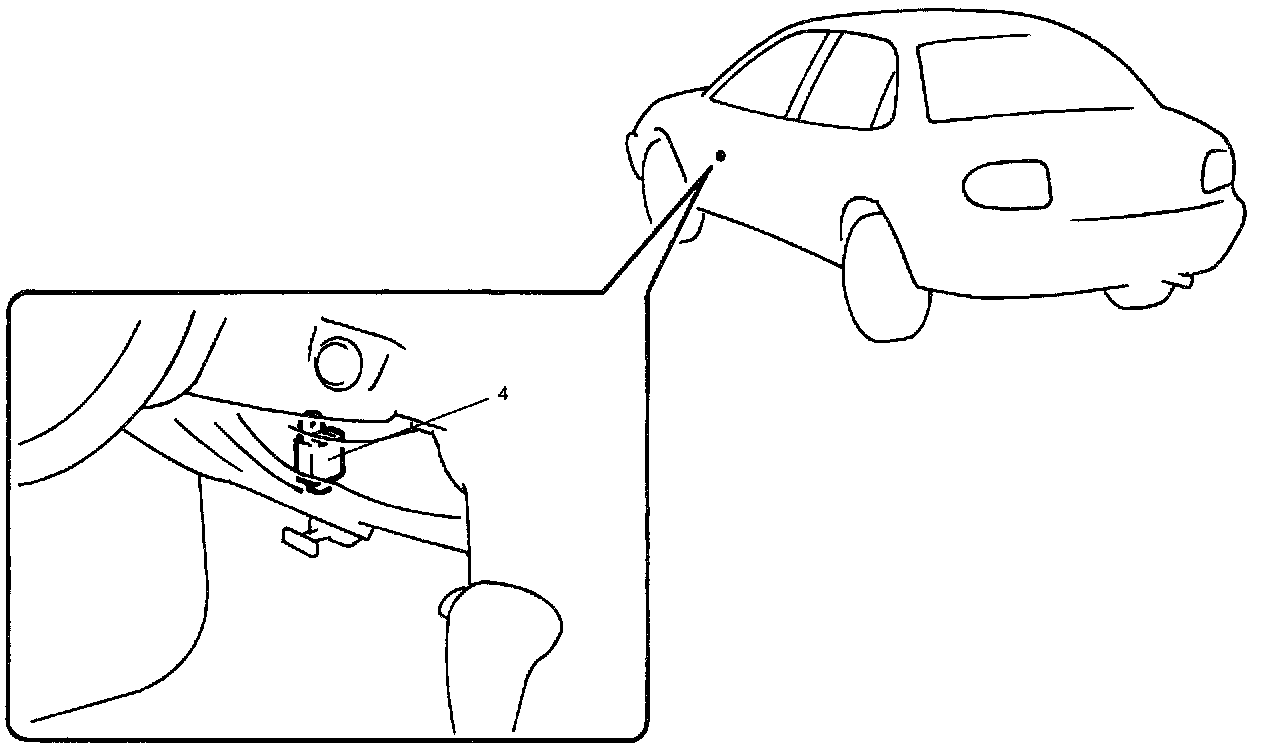 4