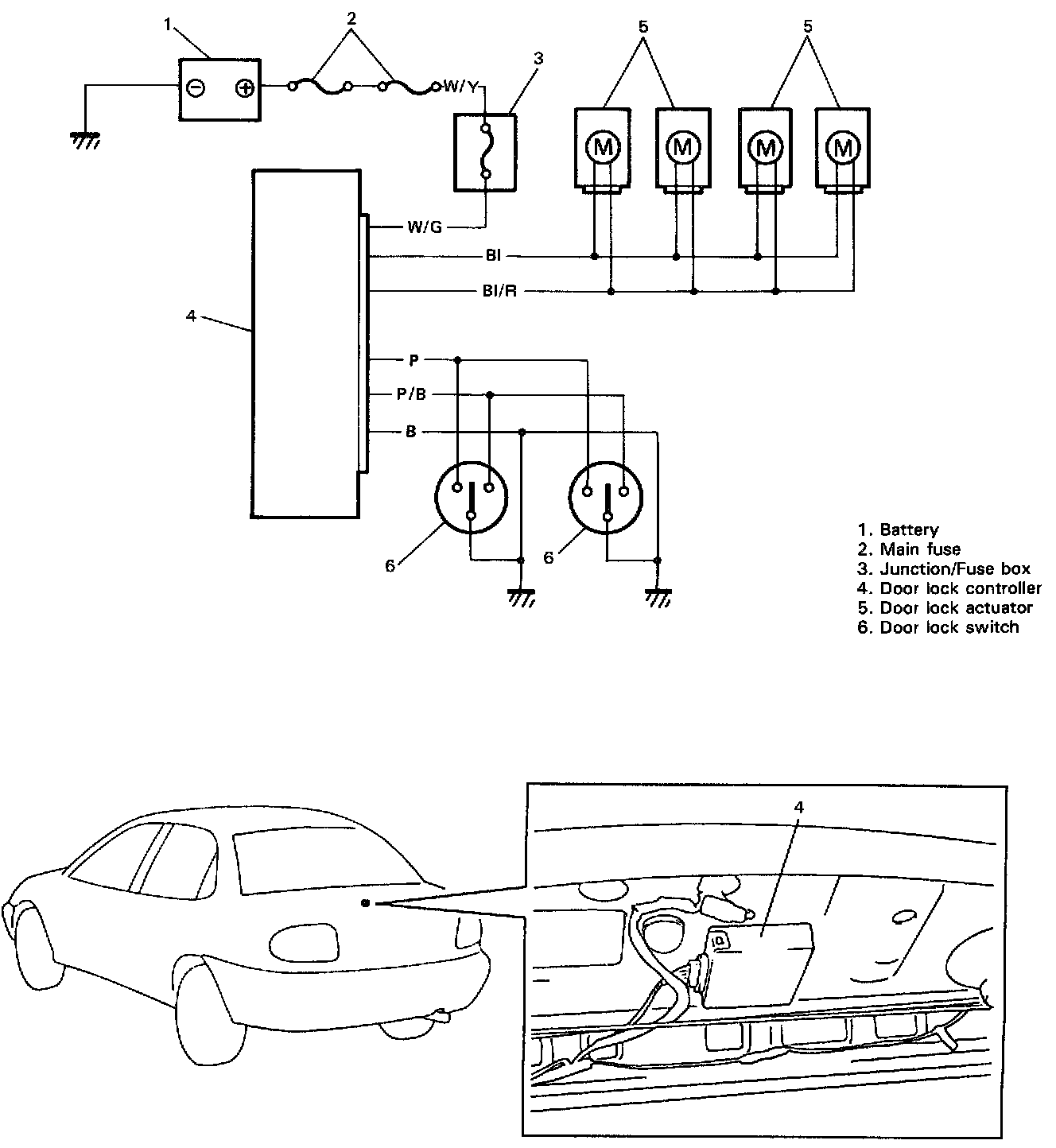 1
2
3
5
5
W/Y
M
M
M
M
W/G
Bl
Bl/R
4
P
P/B
B
6
6

1. Battery
2. Main fuse
3. Junction/Fuse box
4. Door lock controller
5. Door lock actuator
6. Door lock switch

4