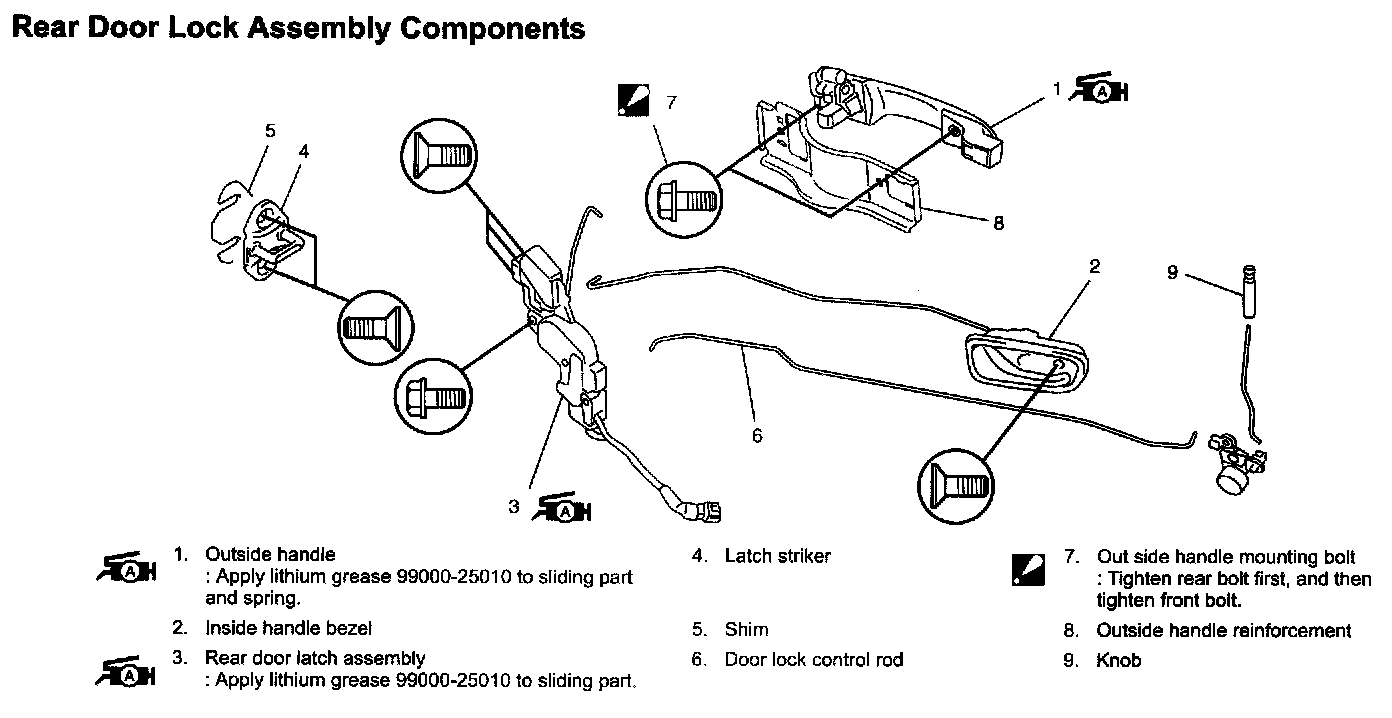 Rear Door Lock Assembly Components

7

1

5

4

8

2

9

6

3

1. Outside handle
: Apply lithium grease 99000-25010 to sliding part and spring.

2. Inside handle bezel

3. Rear door latch assembly
: Apply lithium grease 99000-25010 to sliding part.

4. Latch striker

5. Shim

6. Door lock control rod

7. Out side handle mounting bolt
: Tighten rear bolt first, and then tighten front bolt.

8. Outside handle reinforcement

9. Knob