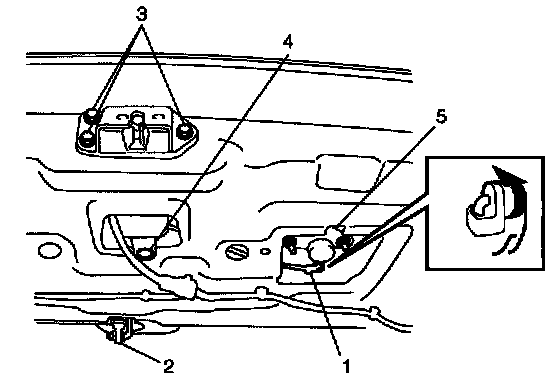 3
4
5
2
1