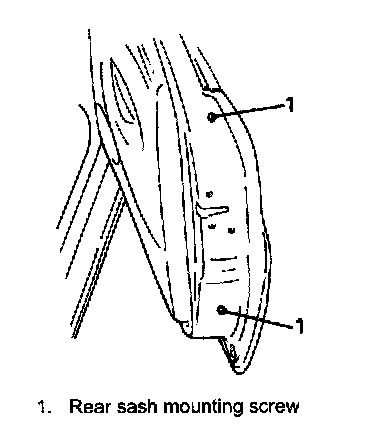 1

1

1. Rear sash mounting screw