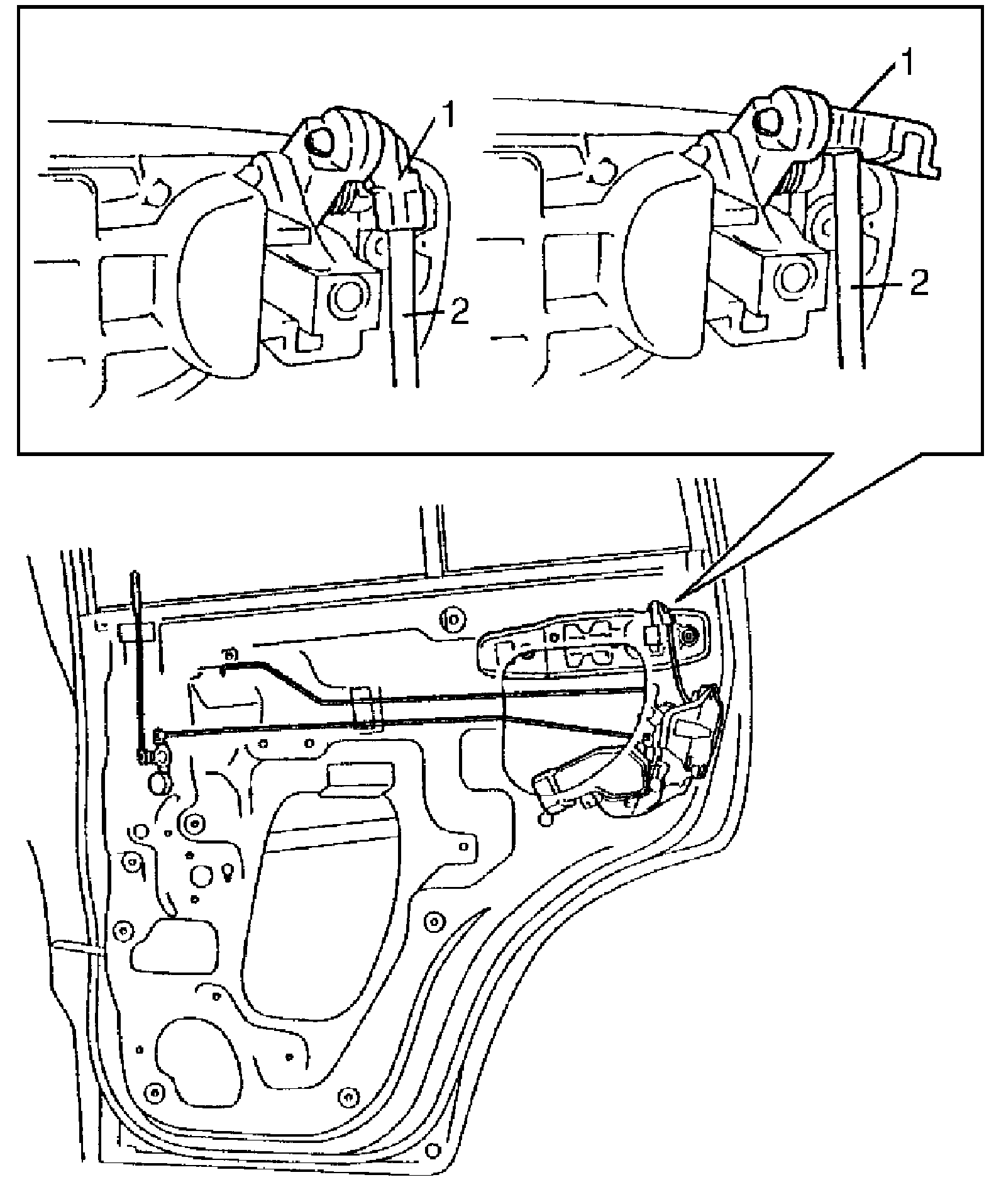 1
2
1
2