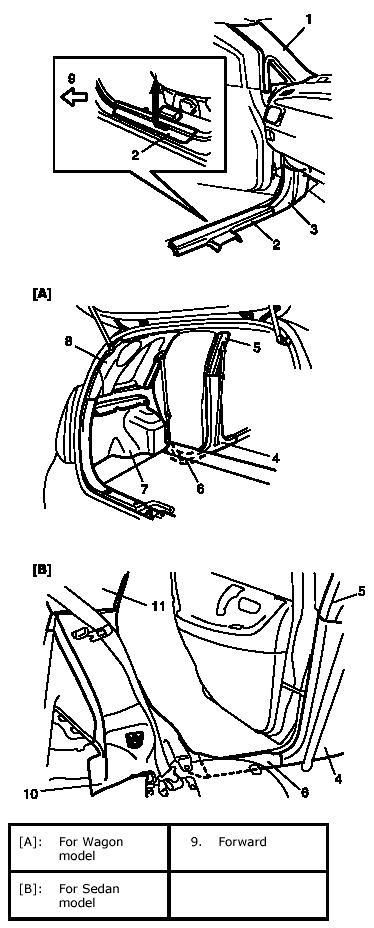 1
9
2
2
3

[A]
8
5
4
7
6

[B]
11
5
10
6
4

| [A]: For Wagon model | 9. Forward |
|---|---|
| [B]: For Sedan model | |