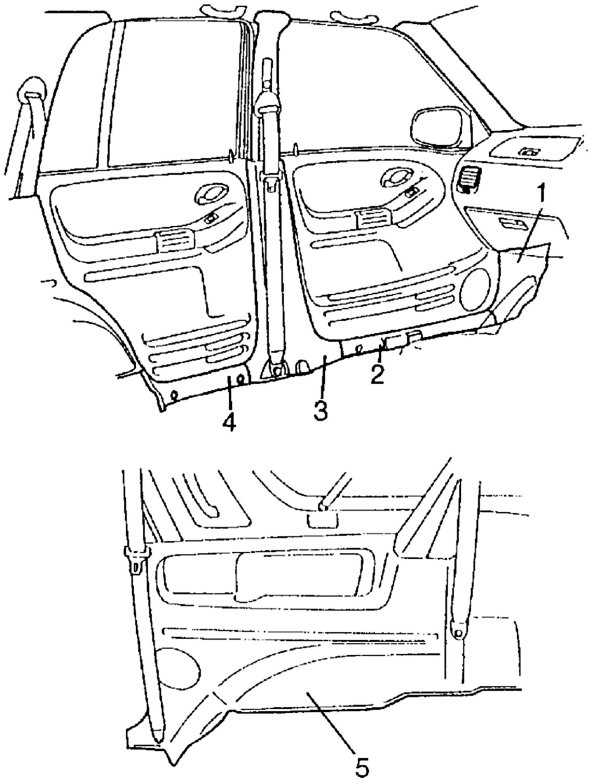 1
2
3
4
5