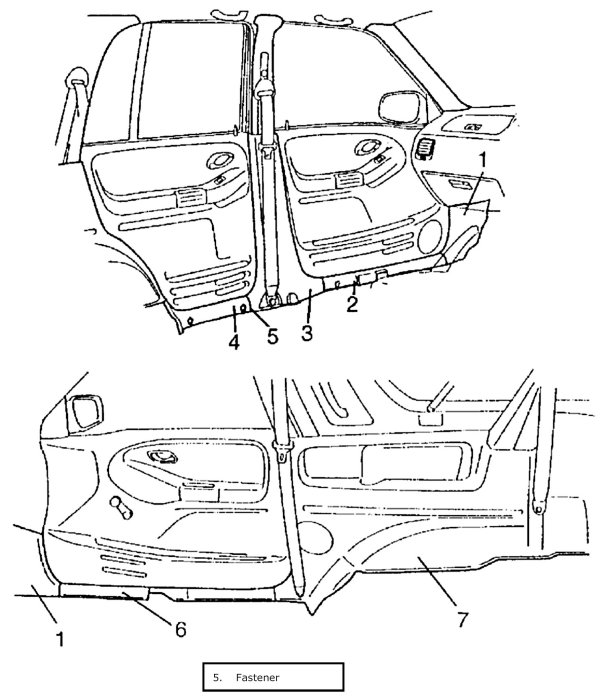 1
2
4
5
3

1
6
7

5. Fastener