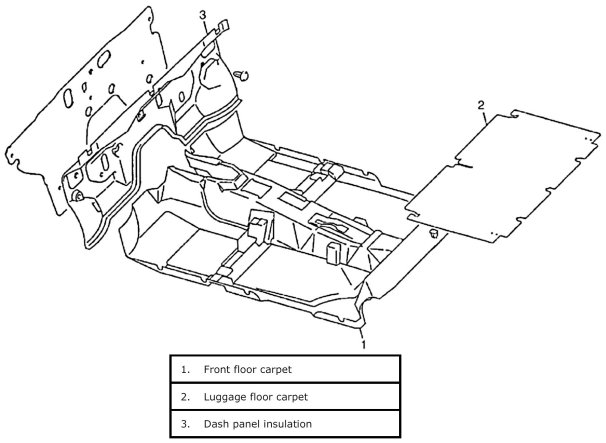 3

2

1

| 1. Front floor carpet |
|---|
| 2. Luggage floor carpet |
| 3. Dash panel insulation |