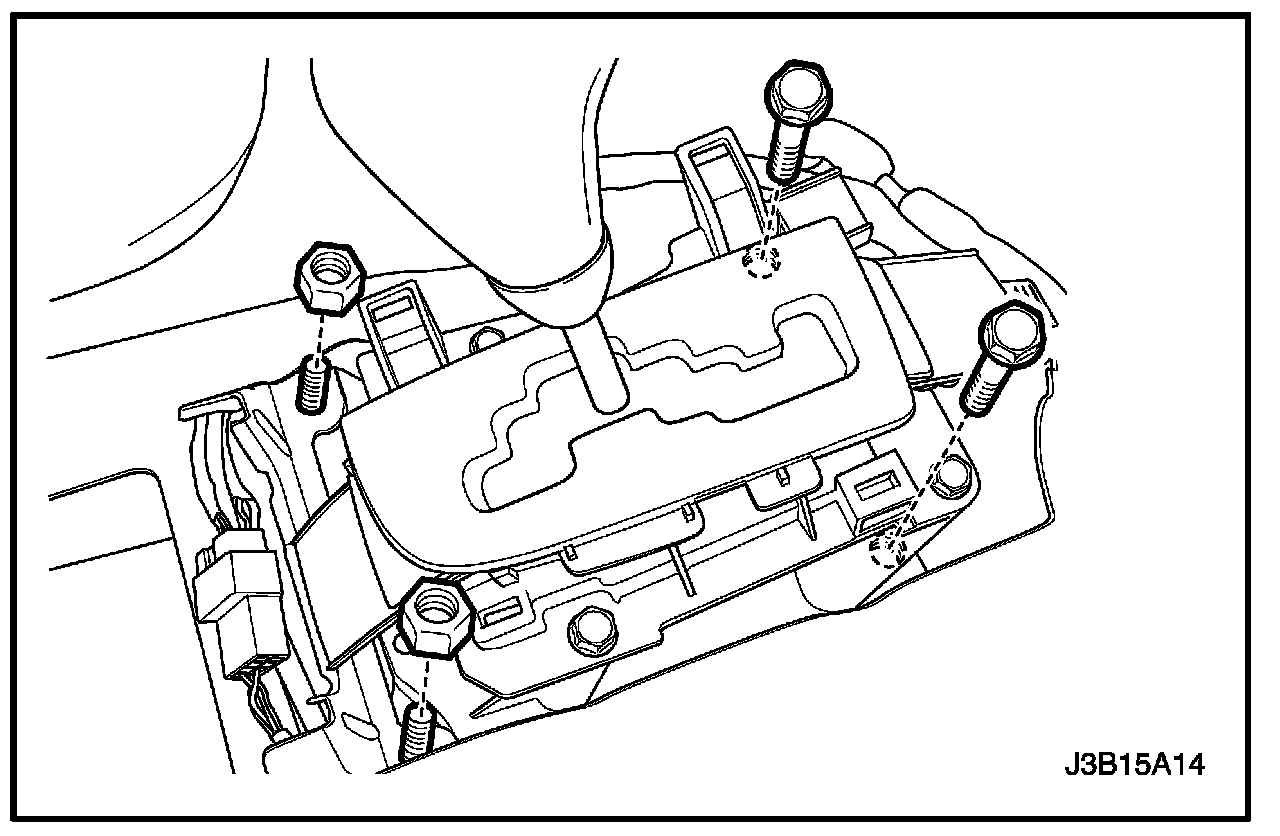 J3B15A14