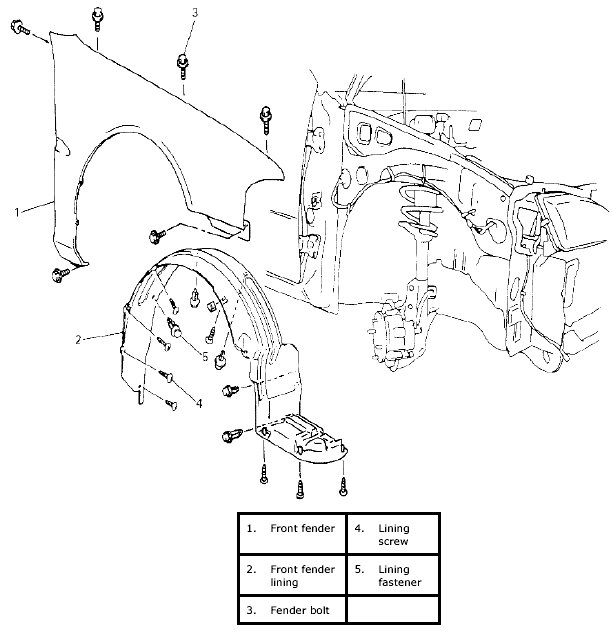 3

1

2

5

4

| 1. Front fender | 4. Lining screw |
|---|---|
| 2. Front fender lining | 5. Lining fastener |
| 3. Fender bolt | |