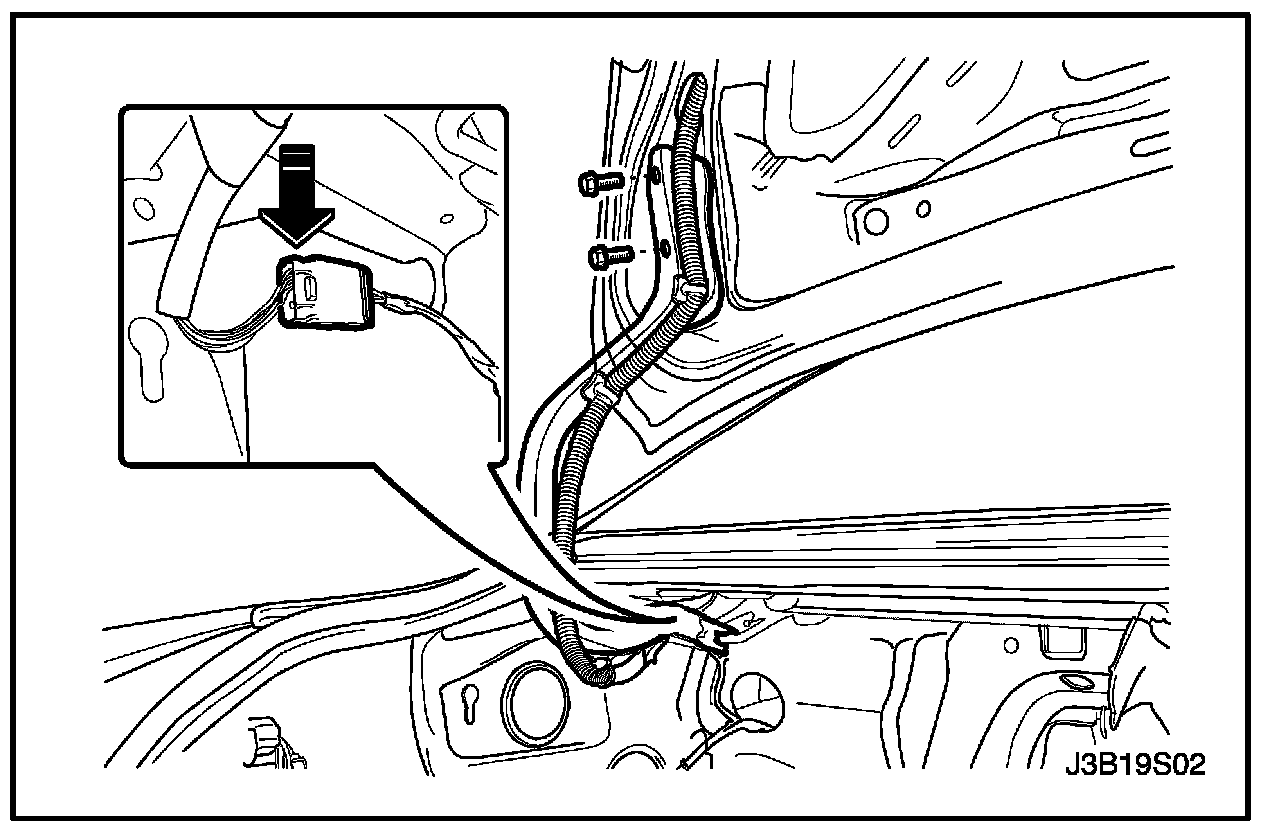 J3B19S02