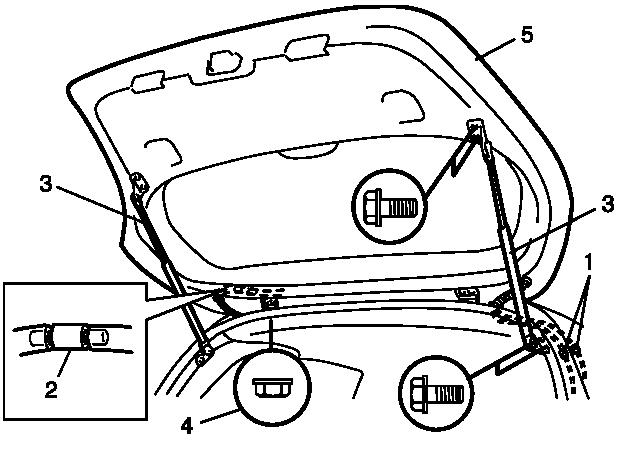 5
3
3
1
2
4