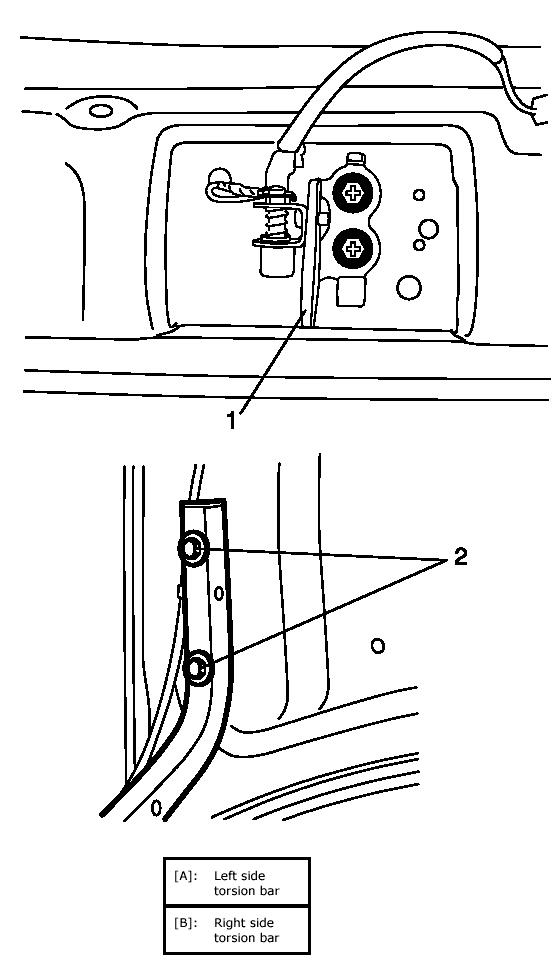 1

2

| [A]: | Left side torsion bar |
|---|---|
| [B]: | Right side torsion bar |