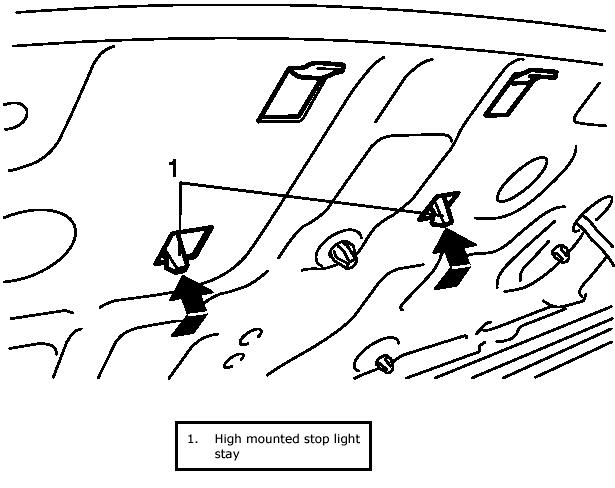 1

1. High mounted stop light stay