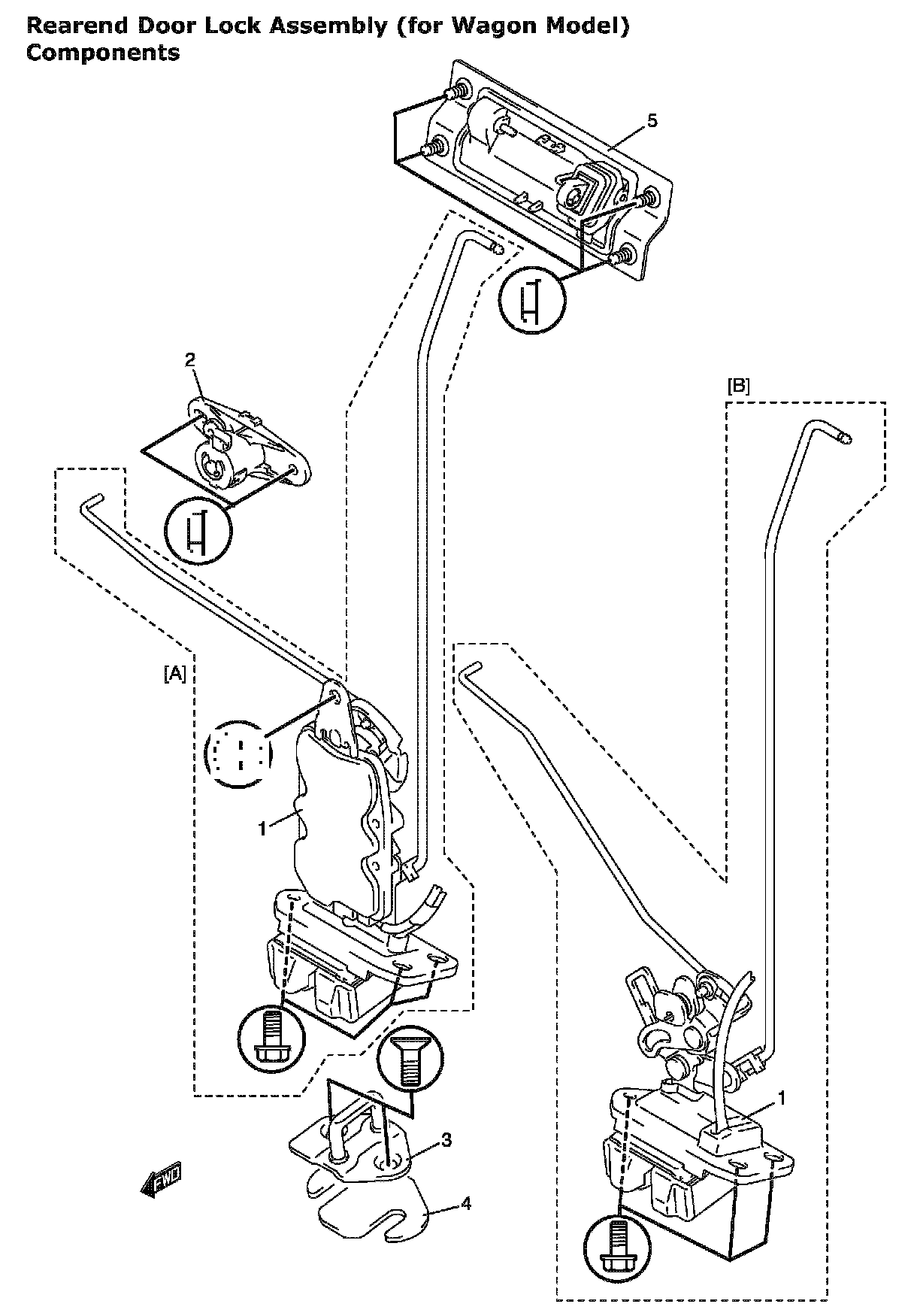 Rearend Door Lock Assembly (for Wagon Model)
Components

5

2

[B]

[A]

1

1

3

4

FWD