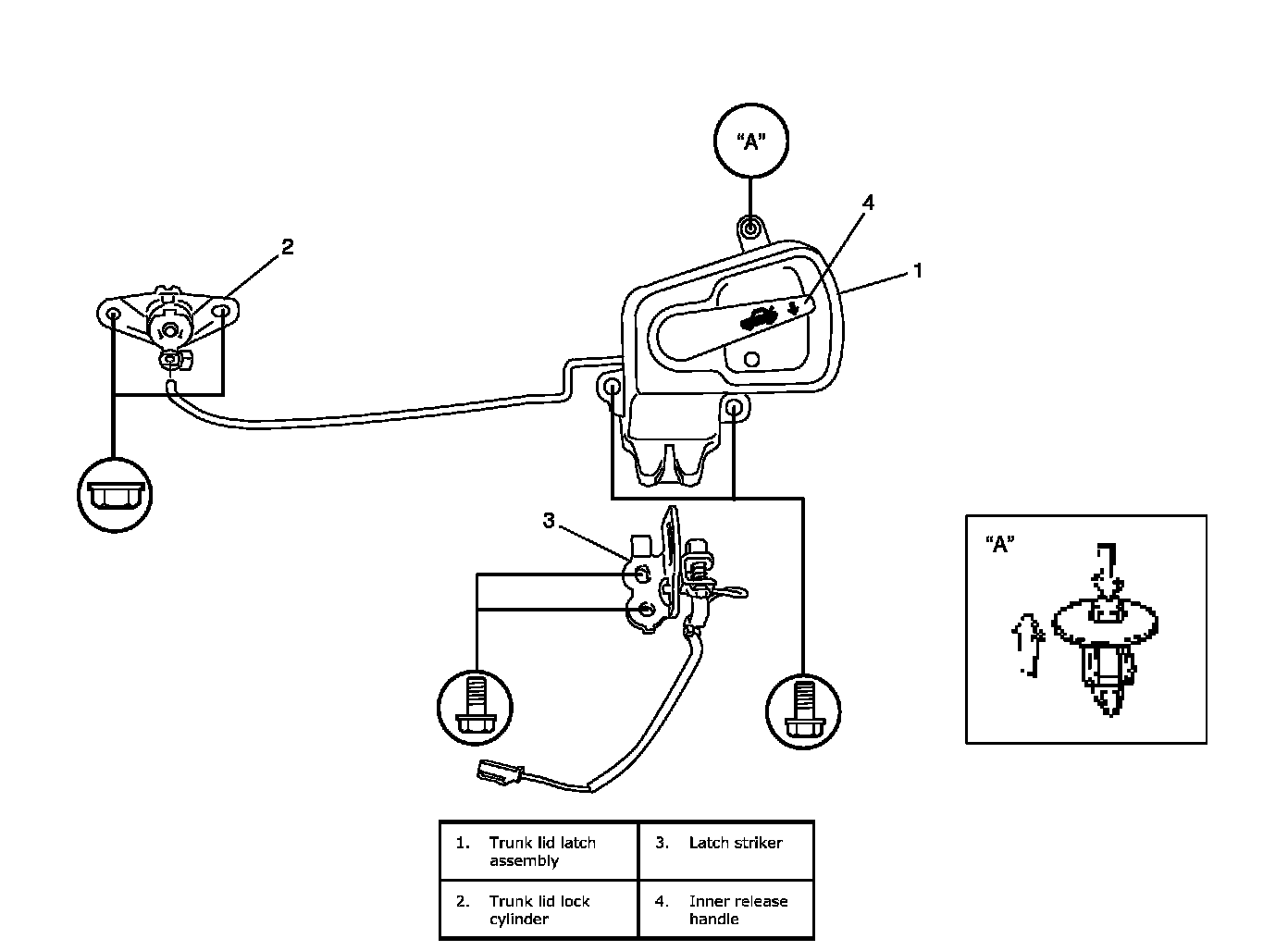 "A"

4

2

1

3

"A"

| 1. Trunk lid latch assembly | 3. Latch striker |
|---|---|
| 2. Trunk lid lock cylinder | 4. Inner release handle |